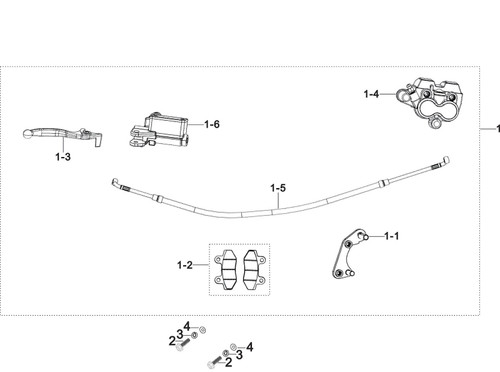 1-4

1-6

1

1-3

1-5

1-1

1-2

4
3
2

4
3
2