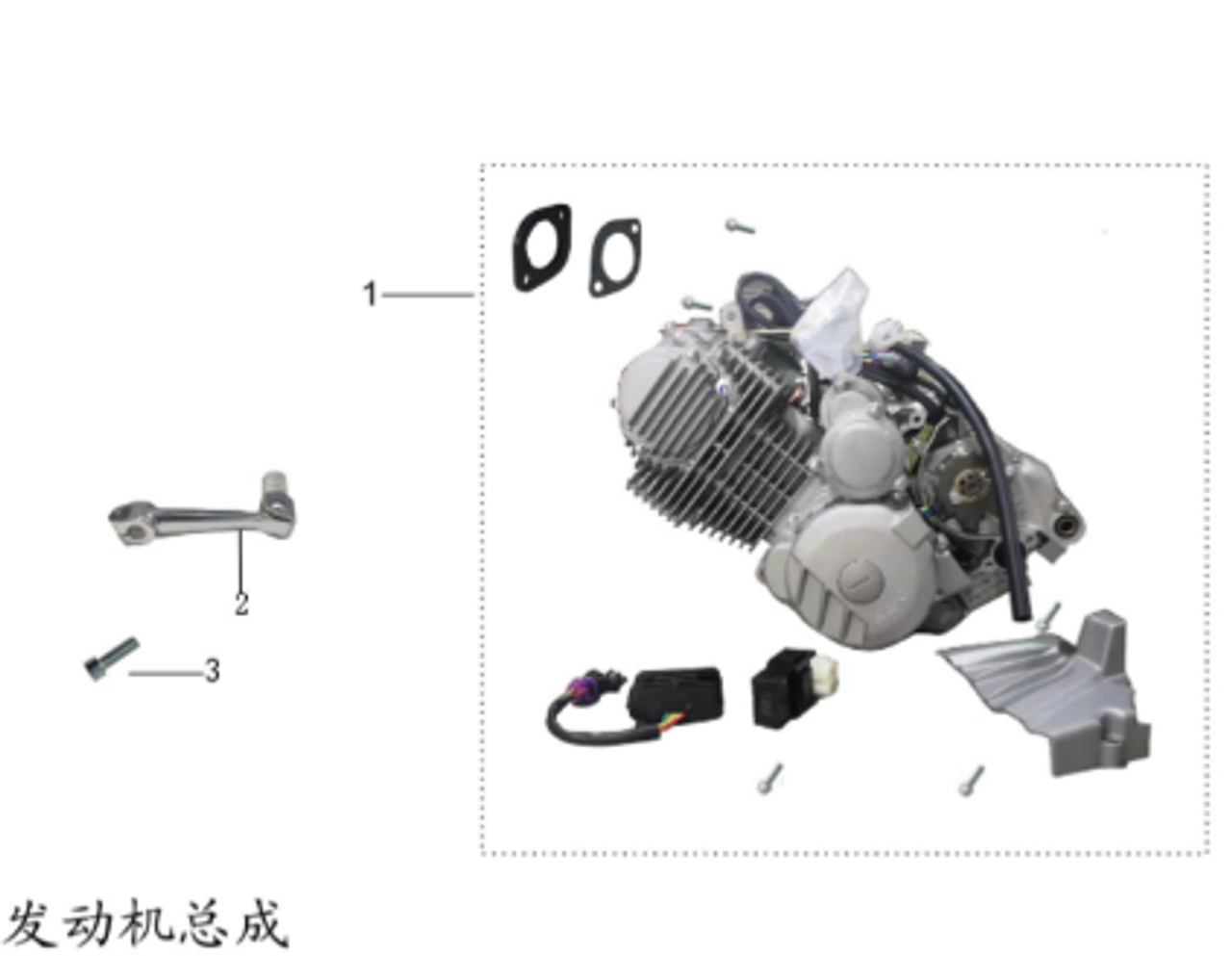 1

2

3

发动机总成