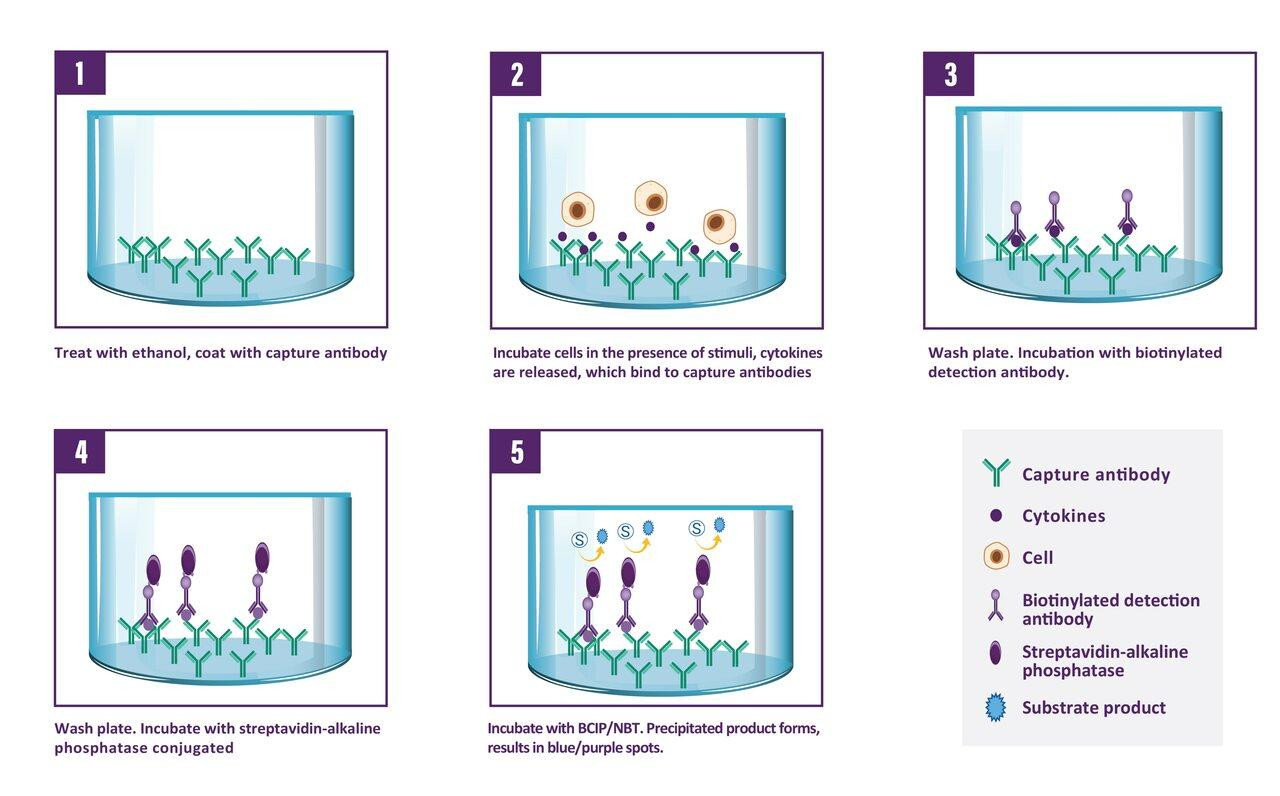 1

Treat with ethanol, coat with capture antibody

2

Incubate cells in the presence of stimuli, cytokines are released, which bind to capture antibodies

3

Wash plate. Incubation with biotinylated detection antibody.

4

Wash plate. Incubate with streptavidin-alkaline phosphatase conjugated

5

S S S

Incubate with BCIP/NBT. Precipitated product forms, results in blue/purple spots.

Capture antibody

Cytokines

Cell

Biotinylated detection antibody

Streptavidin-alkaline phosphatase

Substrate product