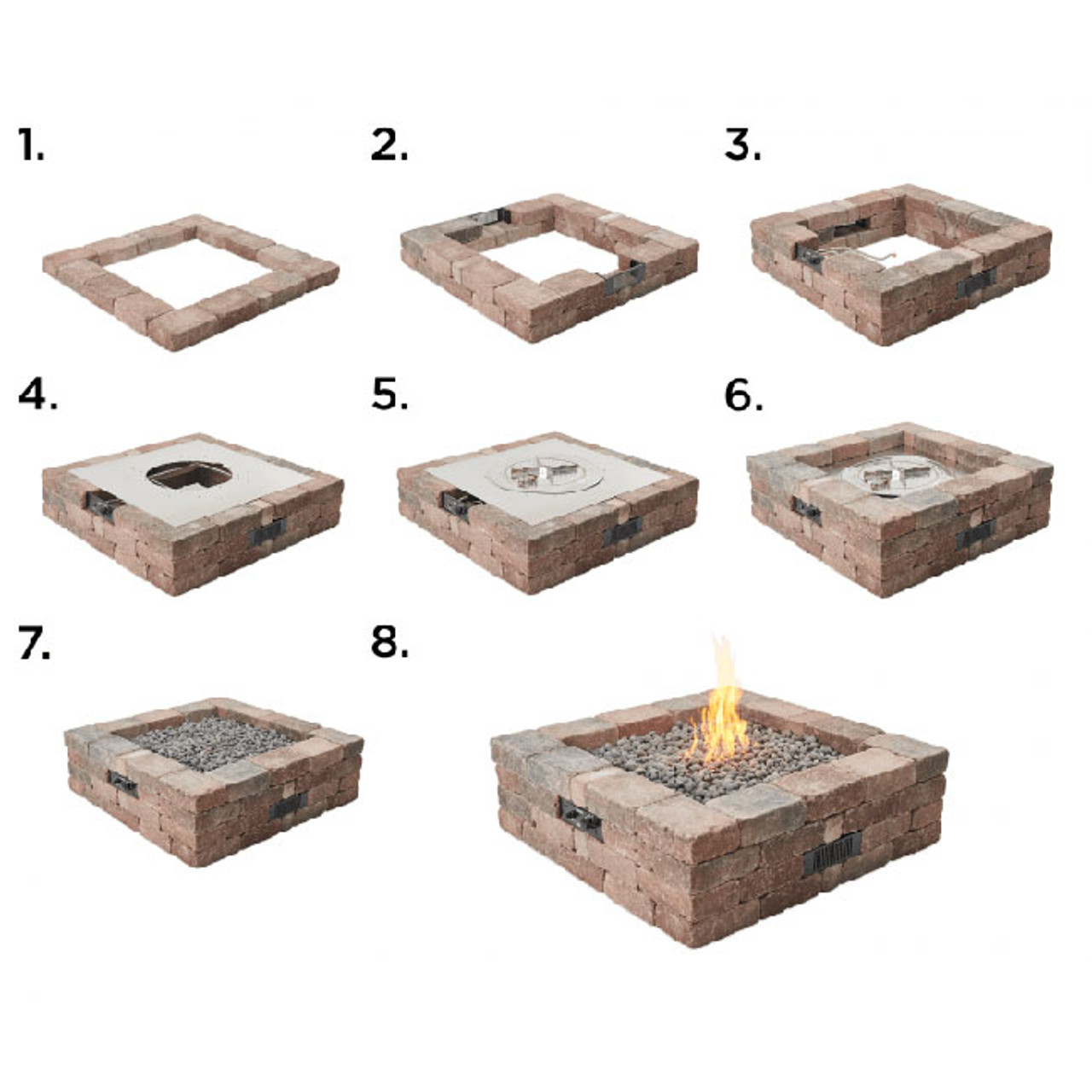 1.

2.

3.

4.

5.

6.

7.

8.