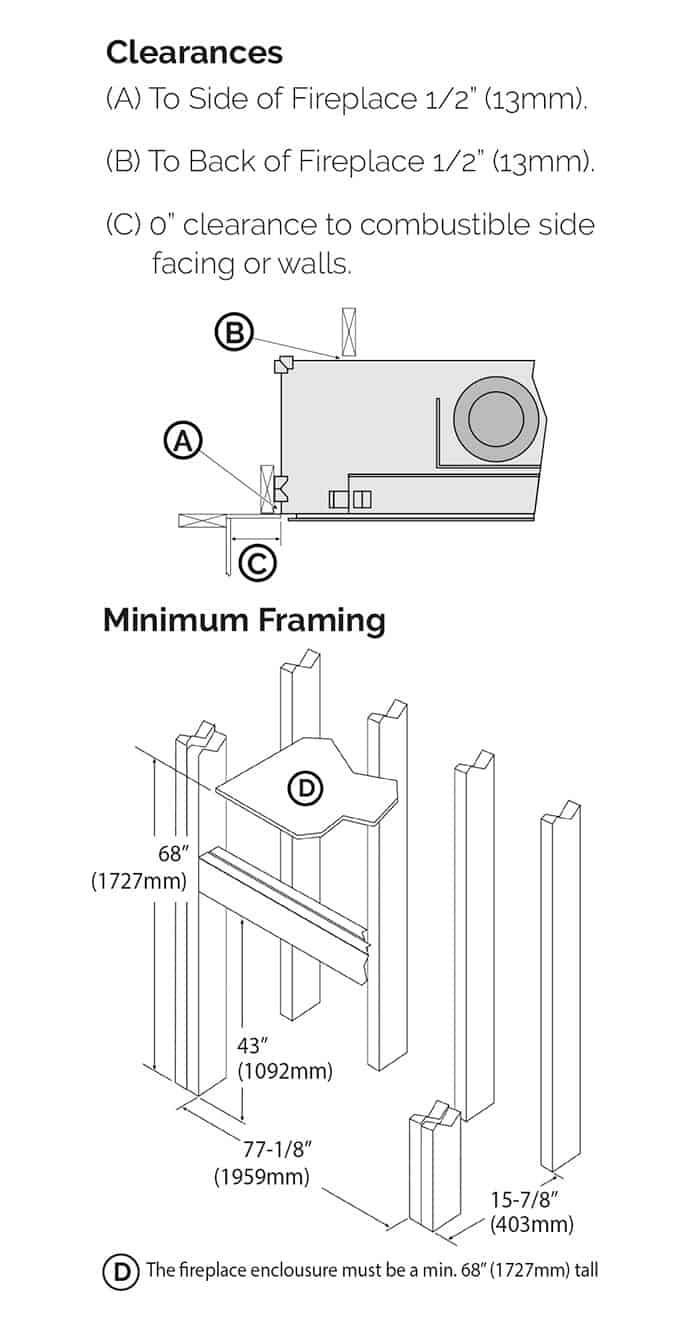 Clearances

(A) To Side of Fireplace 1/2" (13mm).

(B) To Back of Fireplace 1/2" (13mm).

(C) 0" clearance to combustible side facing or walls.

B

A

C

Minimum Framing

D

68"
(1727mm)

43"
(1092mm)

77-1/8"
(1959mm)

15-7/8"
(403mm)

D The fireplace enclousure must be a min. 68" (1727mm) tall