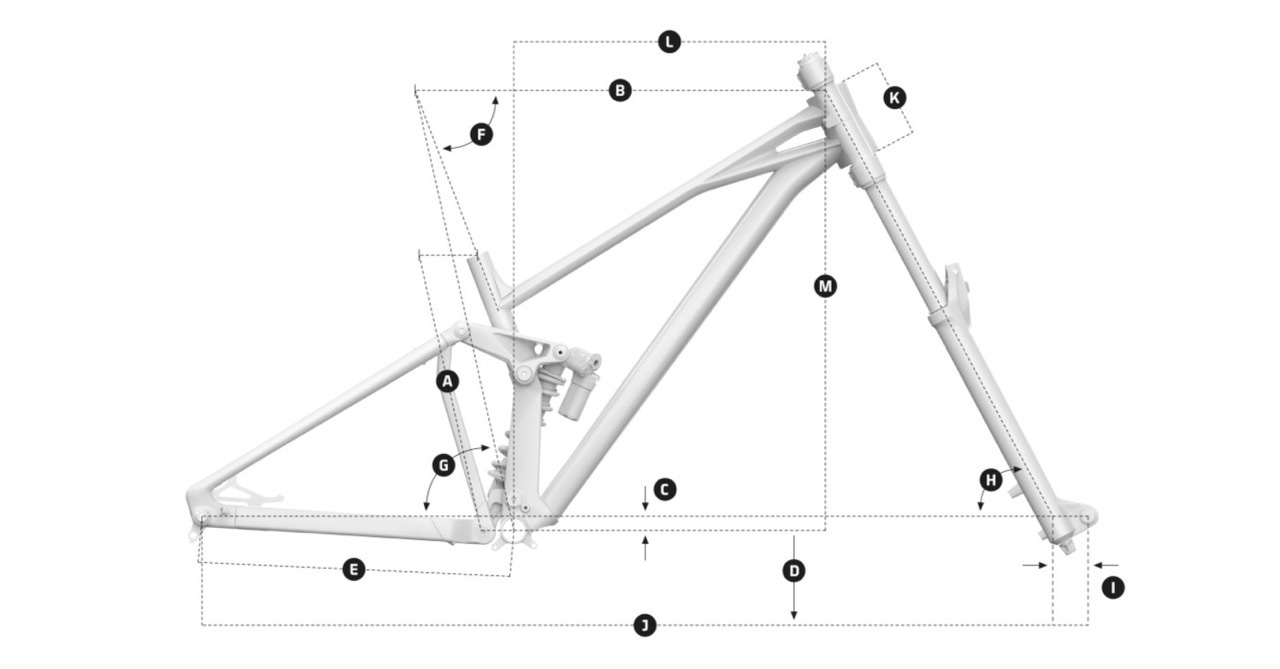 L
B
K
F
M
A
G
C
H
E
D
I
J