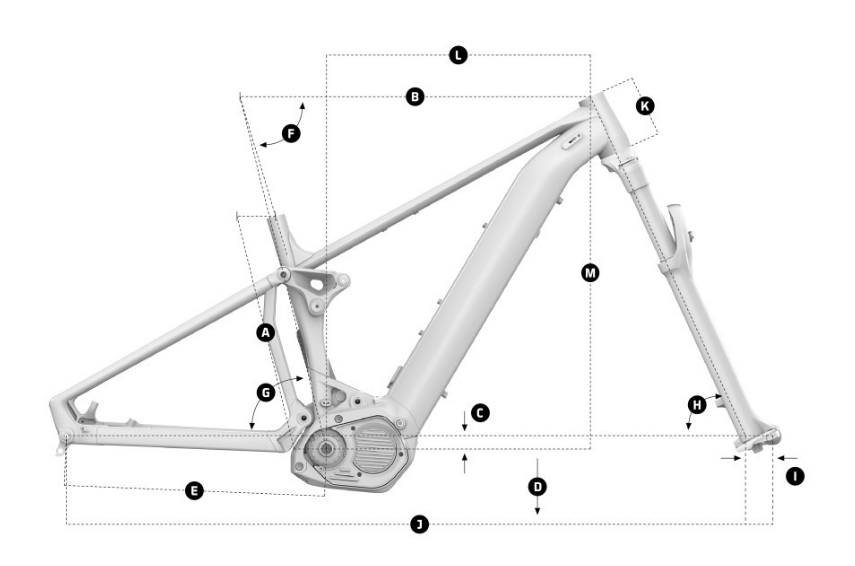 L
B
K
F
M
A
G
C
H
E
D
I
J