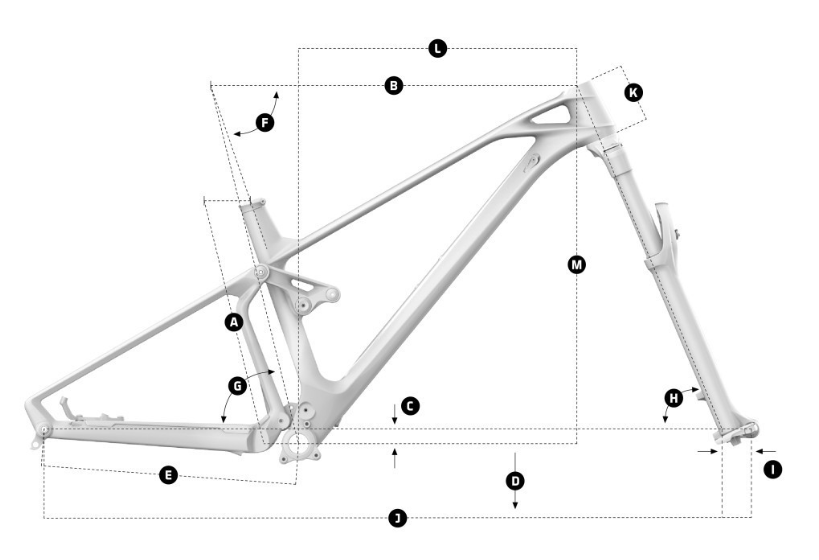 L
B
K
F
M
A
G
C
H
E
D
I
J