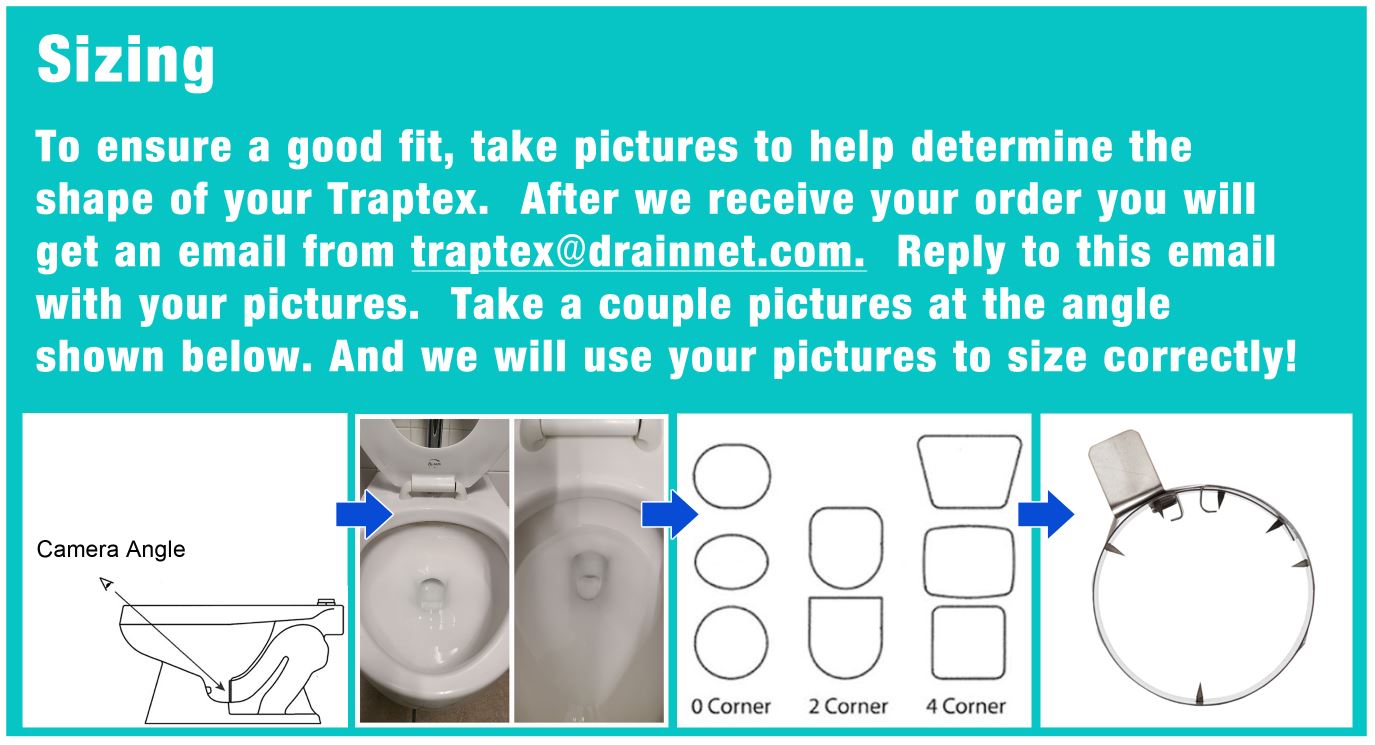 Sizing

To ensure a good fit, take pictures to help determine the shape of your Traptex. After we receive your order you will get an email from traptex@drainnet.com. Reply to this email with your pictures. Take a couple pictures at the angle shown below. And we will use your pictures to size correctly!

Camera Angle

0 Corner

2 Corner

4 Corner