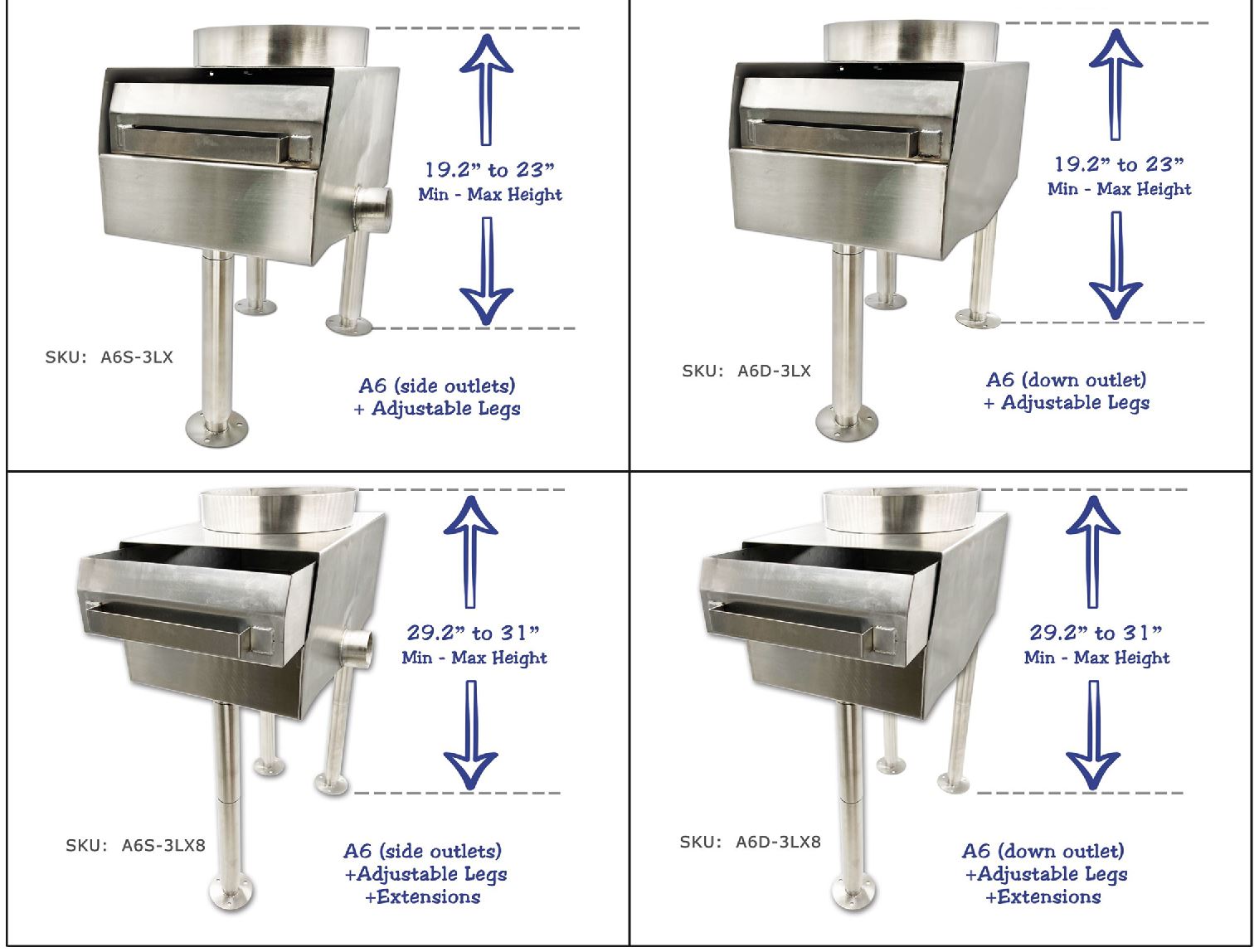 19.2” to 23”
Min - Max Height

SKU: A6S-3LX

A6 (side outlets)
+ Adjustable Legs

19.2” to 23”
Min - Max Height

SKU: A6D-3LX

A6 (down outlet)
+ Adjustable Legs

29.2” to 31”
Min - Max Height

SKU: A6S-3LX8

A6 (side outlets)
+Adjustable Legs
+Extensions

29.2” to 31”
Min - Max Height

SKU: A6D-3LX8

A6 (down outlet)
+Adjustable Legs
+Extensions