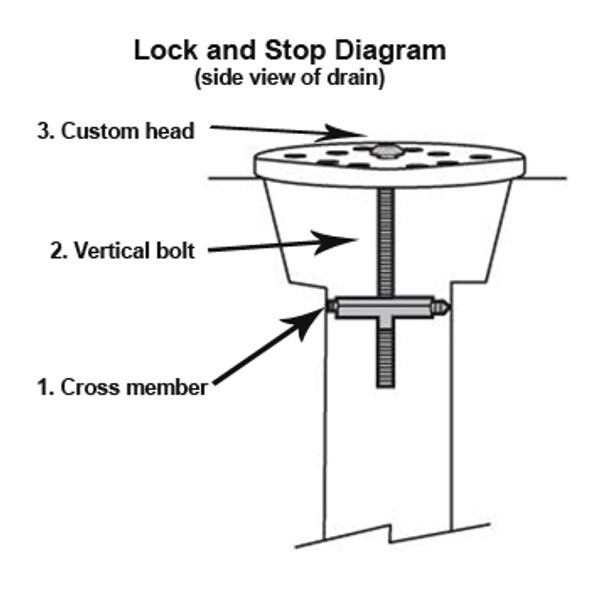 Lock and Stop Diagram
(side view of drain)

3. Custom head

2. Vertical bolt

1. Cross member