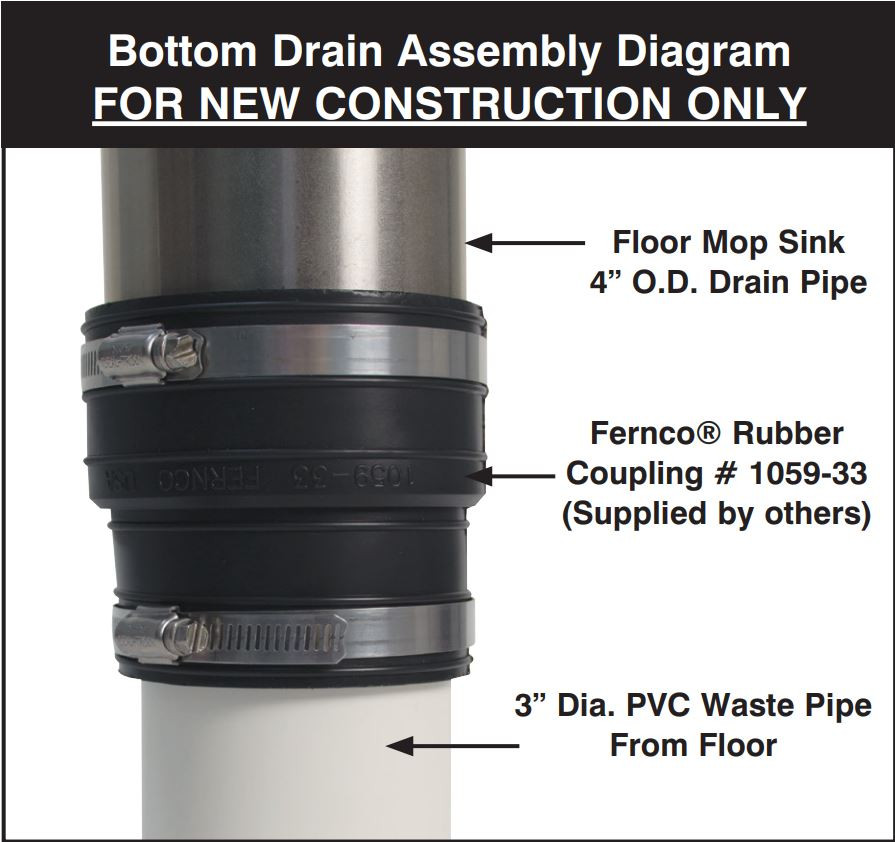 Bottom Drain Assembly Diagram
FOR NEW CONSTRUCTION ONLY

Floor Mop Sink
4” O.D. Drain Pipe

1059-33 FERNCO

Fernco® Rubber
Coupling # 1059-33
(Supplied by others)

3” Dia. PVC Waste Pipe
From Floor