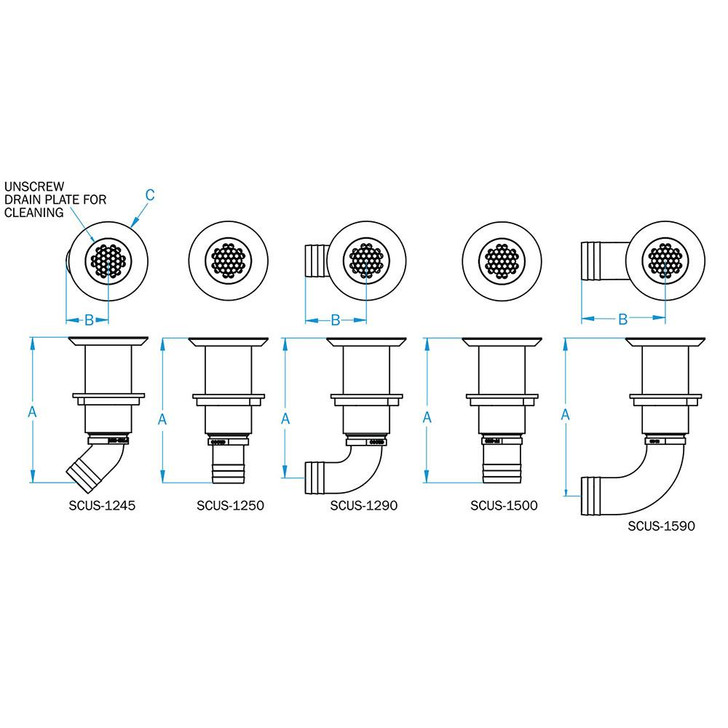 UNSCREW DRAIN PLATE FOR CLEANING

C

B

B

B

A

A

A

A

A

SCUS-1245

SCUS-1250

SCUS-1290

SCUS-1500

SCUS-1590