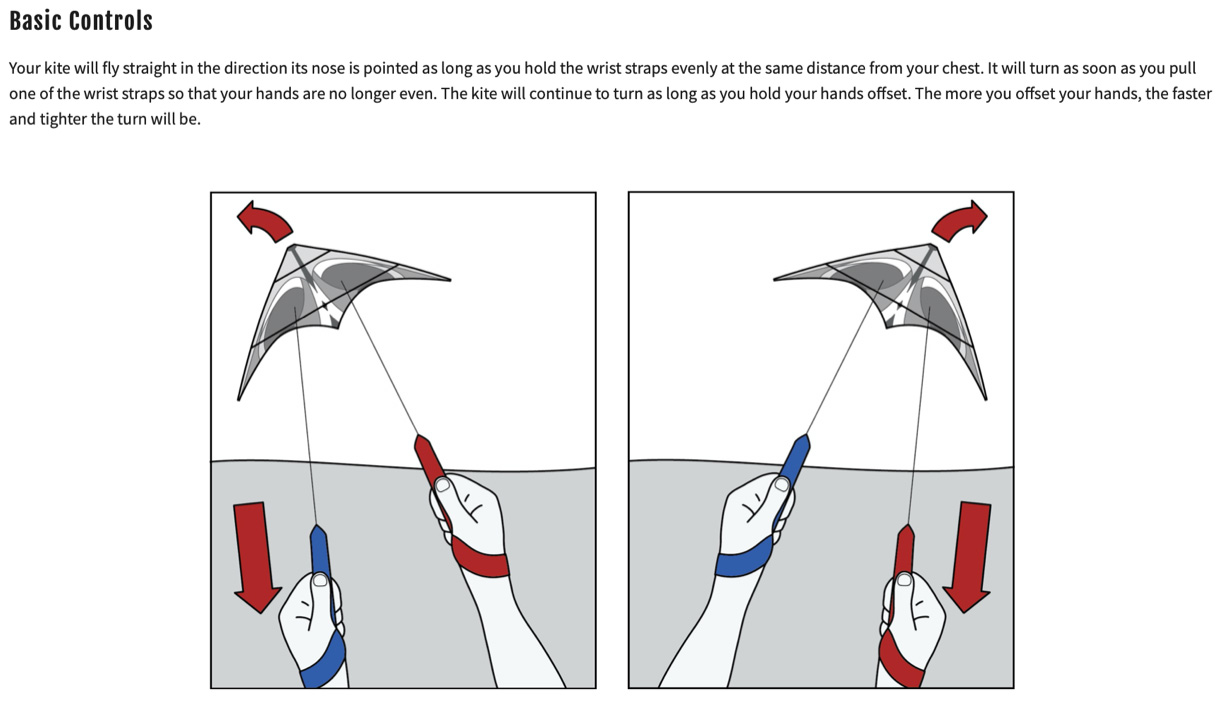 Basic Controls

Your kite will fly straight in the direction its nose is pointed as long as you hold the wrist straps evenly at the same distance from your chest. It will turn as soon as you pull one of the wrist straps so that your hands are no longer even. The kite will continue to turn as long as you hold your hands offset. The more you offset your hands, the faster and tighter the turn will be.