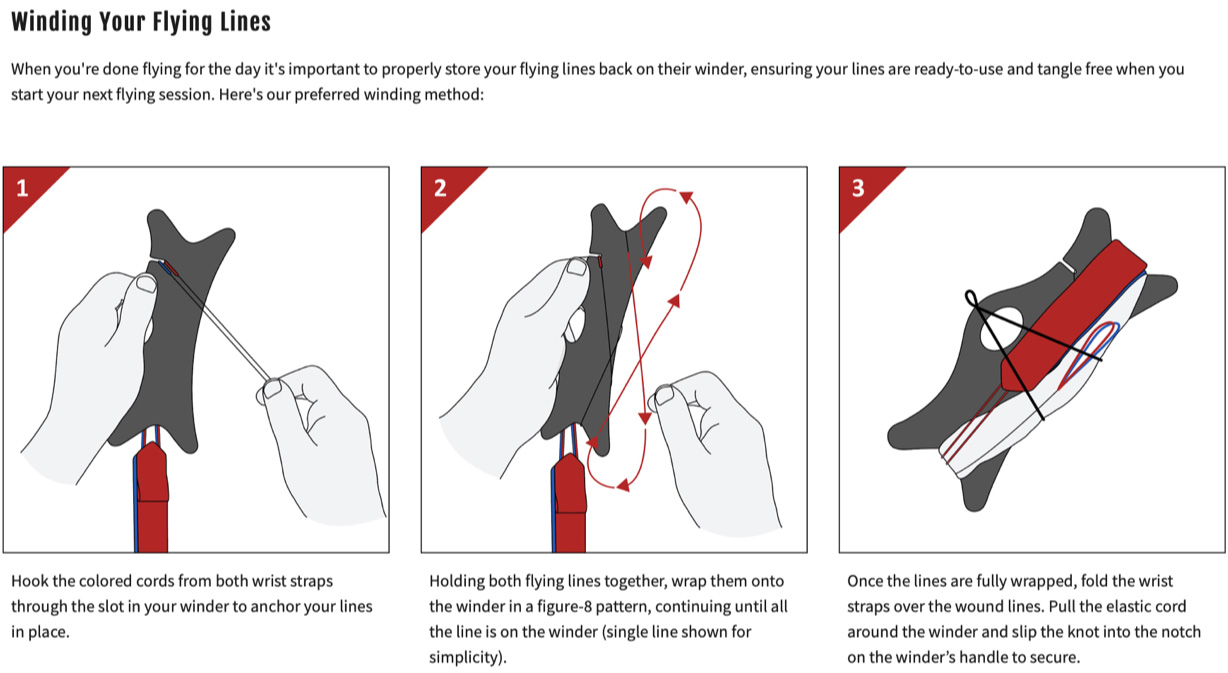 Winding Your Flying Lines

When you're done flying for the day it's important to properly store your flying lines back on their winder, ensuring your lines are ready-to-use and tangle free when you start your next flying session. Here's our preferred winding method:

1

Hook the colored cords from both wrist straps through the slot in your winder to anchor your lines in place.

2

Holding both flying lines together, wrap them onto the winder in a figure-8 pattern, continuing until all the line is on the winder (single line shown for simplicity).

3

Once the lines are fully wrapped, fold the wrist straps over the wound lines. Pull the elastic cord around the winder and slip the knot into the notch on the winder's handle to secure.