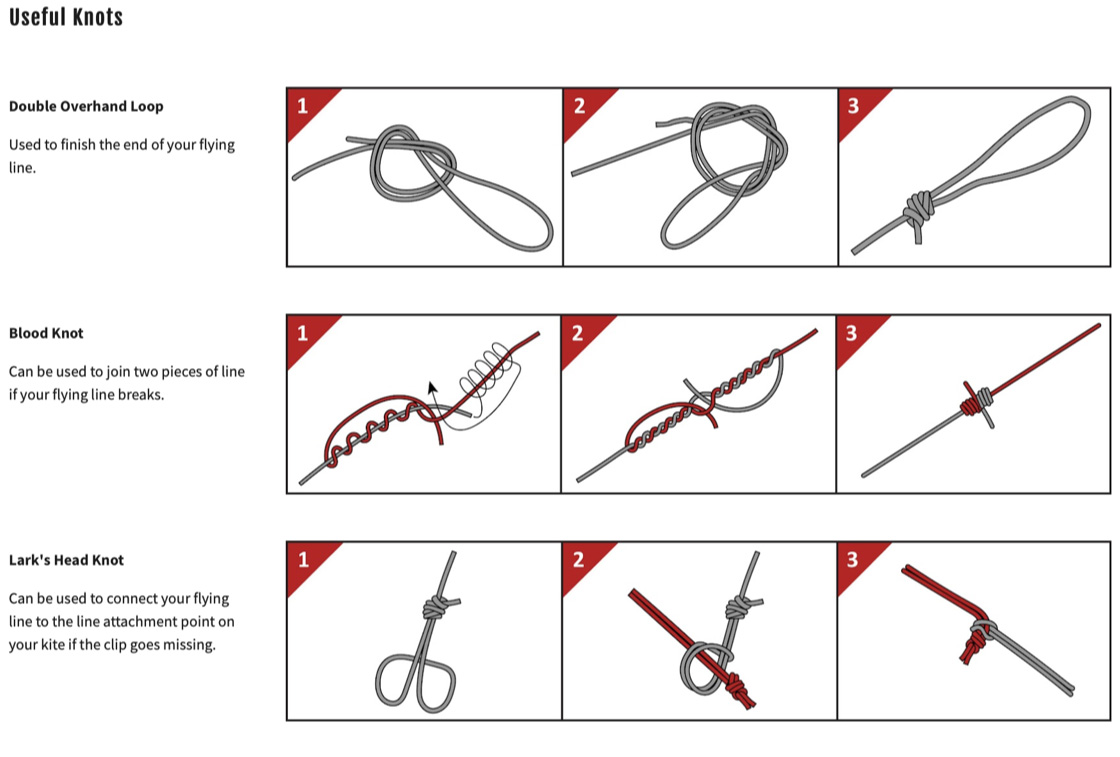 Useful Knots

Double Overhand Loop

Used to finish the end of your flying line.

1

2

3

Blood Knot

Can be used to join two pieces of line if your flying line breaks.

1

2

3

Lark's Head Knot

Can be used to connect your flying line to the line attachment point on your kite if the clip goes missing.

1

2

3