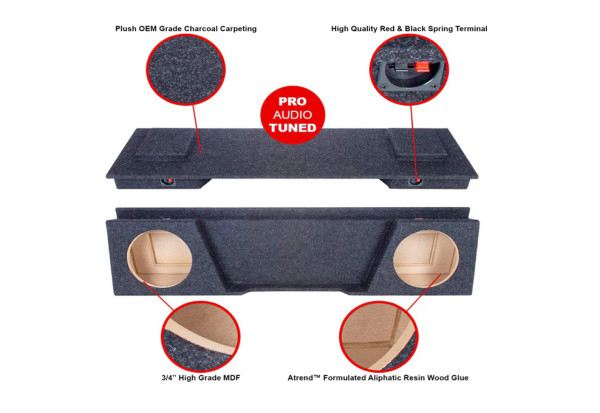 Plush OEM Grade Charcoal Carpeting

High Quality Red & Black Spring Terminal

PRO AUDIO TUNED

3/4" High Grade MDF

Atrend™ Formulated Aliphatic Resin Wood Glue