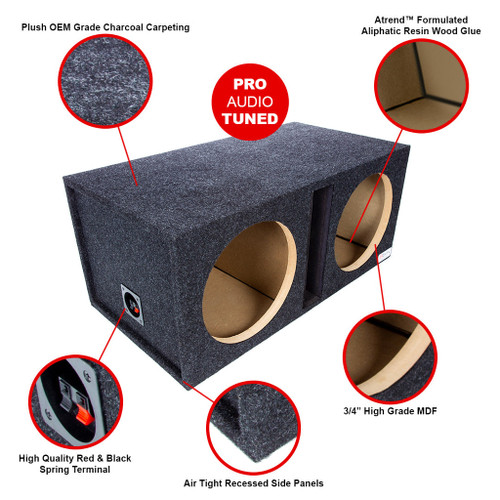 Plush OEM Grade Charcoal Carpeting

Atrend™ Formulated Aliphatic Resin Wood Glue

PRO AUDIO TUNED

3/4" High Grade MDF

High Quality Red & Black Spring Terminal

Air Tight Recessed Side Panels