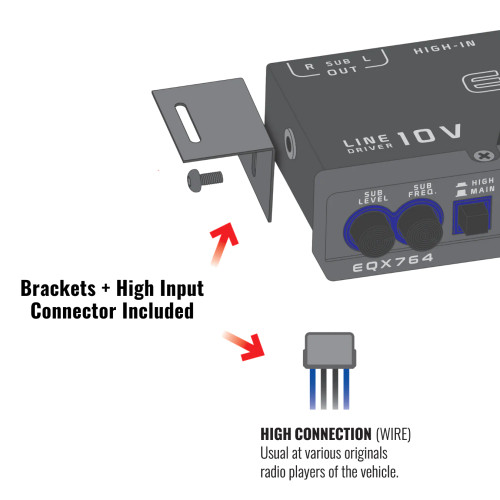 R SUB L
OUT

HIGH-IN

LINE DRIVER 10V

SUB LEVEL

SUB FREQ.

HIGH
MAIN

EQX764

Brackets + High Input Connector Included

HIGH CONNECTION (WIRE)
Usual at various originals radio players of the vehicle.