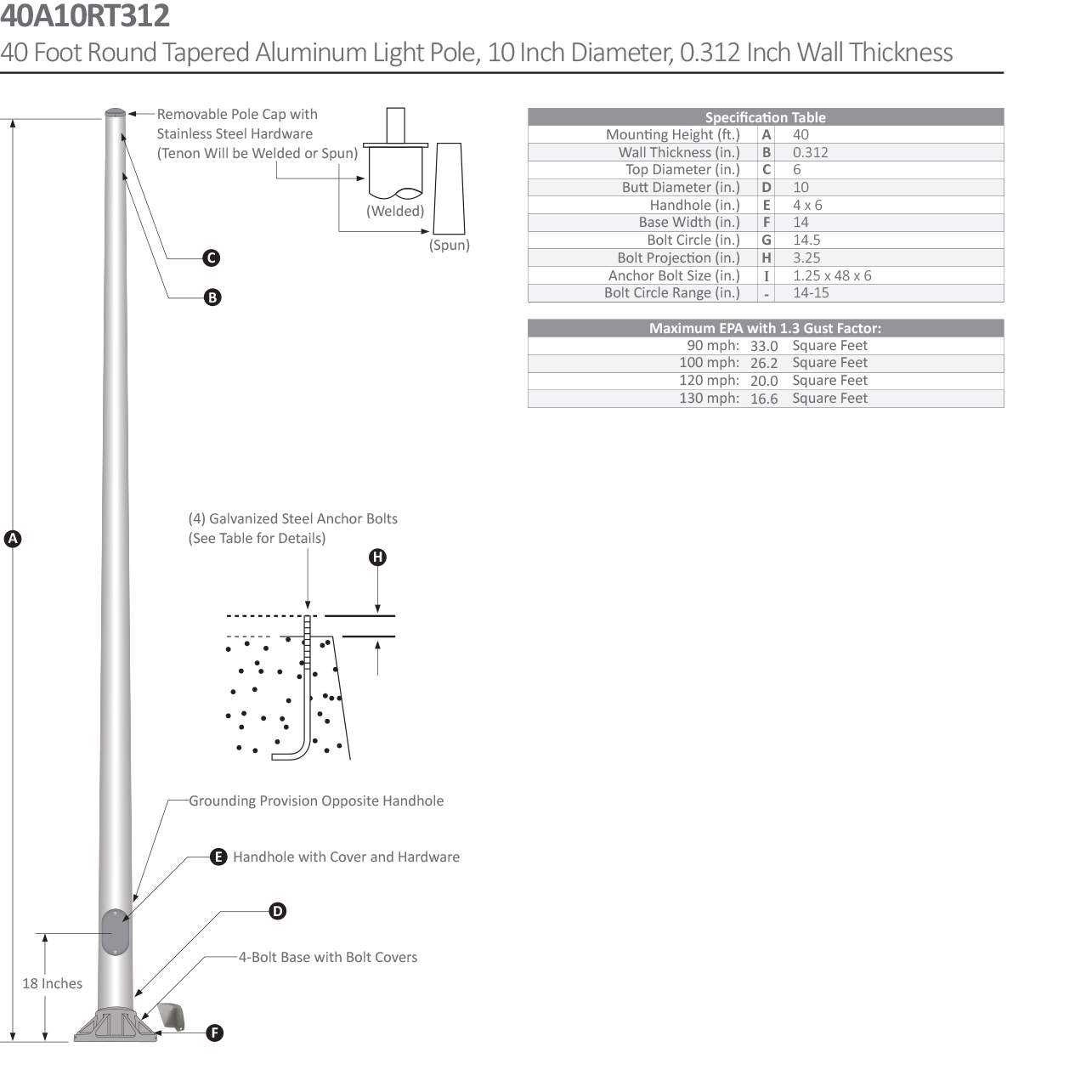 40A10RT312

40 Foot Round Tapered Aluminum Light Pole, 10 Inch Diameter, 0.312 Inch Wall Thickness

Removable Pole Cap with Stainless Steel Hardware (Tenon Will be Welded or Spun)

(Welded)

(Spun)

C

B

A

(4) Galvanized Steel Anchor Bolts (See Table for Details)

H

Grounding Provision Opposite Handhole

E Handhole with Cover and Hardware

D

4-Bolt Base with Bolt Covers

18 Inches

F

| Specification Table | | |
|---|---|---|
| Mounting Height (ft.) | A | 40 |
| Wall Thickness (in.) | B | 0.312 |
| Top Diameter (in.) | C | 6 |
| Butt Diameter (in.) | D | 10 |
| Handhole (in.) | E | 4 x 6 |
| Base Width (in.) | F | 14 |
| Bolt Circle (in.) | G | 14.5 |
| Bolt Projection (in.) | H | 3.25 |
| Anchor Bolt Size (in.) | I | 1.25 x 48 x 6 |
| Bolt Circle Range (in.) | - | 14-15 |

| Maximum EPA with 1.3 Gust Factor: | | |
|---|---|---|
| 90 mph: | 33.0 | Square Feet |
| 100 mph: | 26.2 | Square Feet |
| 120 mph: | 20.0 | Square Feet |
| 130 mph: | 16.6 | Square Feet |