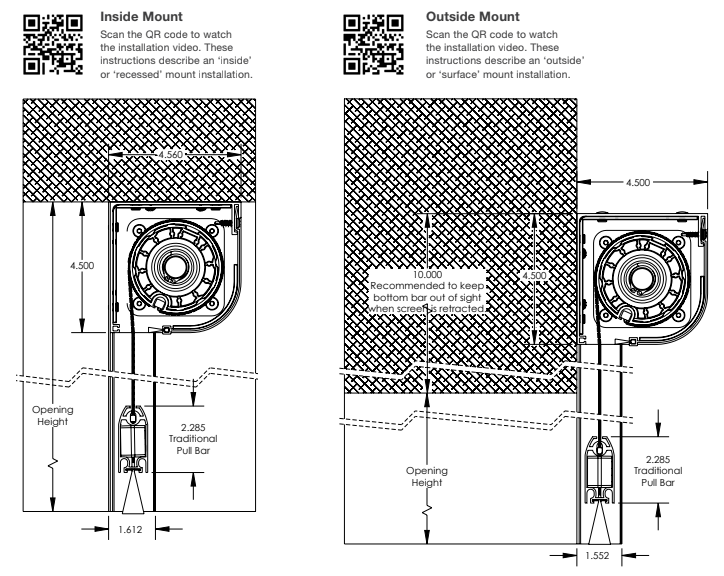 Inside Mount

Scan the QR code to watch the installation video. These instructions describe an 'inside' or 'recessed' mount installation.

4.560

4.500

Opening Height

2.285 Traditional Pull Bar

1.612

Outside Mount

Scan the QR code to watch the installation video. These instructions describe an 'outside' or 'surface' mount installation.

4.500

10.000 Recommended to keep bottom bar out of sight when screen is retracted

4.500

Opening Height

2.285 Traditional Pull Bar

1.552