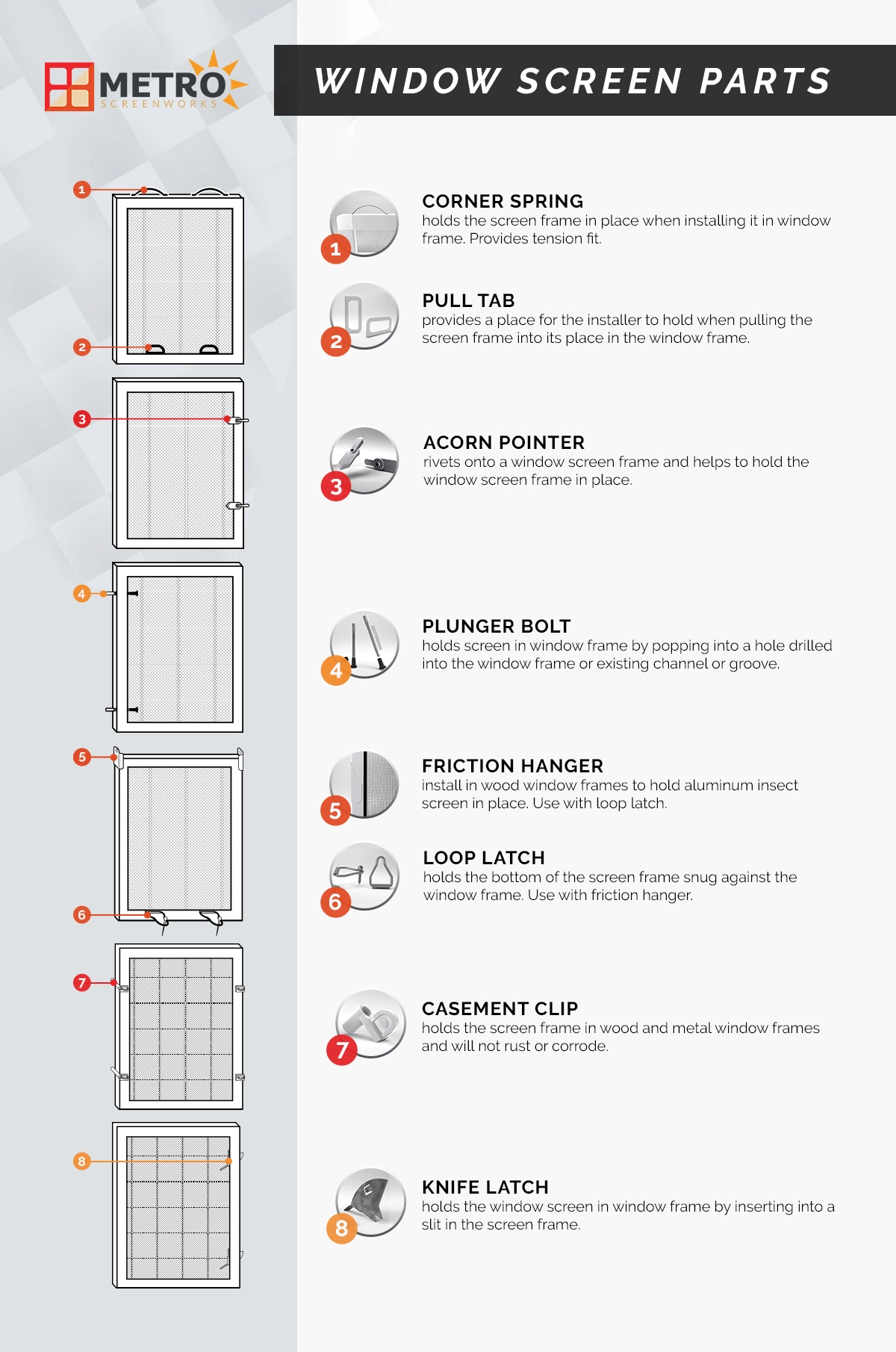 METRO
SCREENWORKS

WINDOW SCREEN PARTS

1
2
3
4
5
6
7
8

1
CORNER SPRING
holds the screen frame in place when installing it in window frame. Provides tension fit.

2
PULL TAB
provides a place for the installer to hold when pulling the screen frame into its place in the window frame.

3
ACORN POINTER
rivets onto a window screen frame and helps to hold the window screen frame in place.

4
PLUNGER BOLT
holds screen in window frame by popping into a hole drilled into the window frame or existing channel or groove.

5
FRICTION HANGER
install in wood window frames to hold aluminum insect screen in place. Use with loop latch.

6
LOOP LATCH
holds the bottom of the screen frame snug against the window frame. Use with friction hanger.

7
CASEMENT CLIP
holds the screen frame in wood and metal window frames and will not rust or corrode.

8
KNIFE LATCH
holds the window screen in window frame by inserting into a slit in the screen frame.