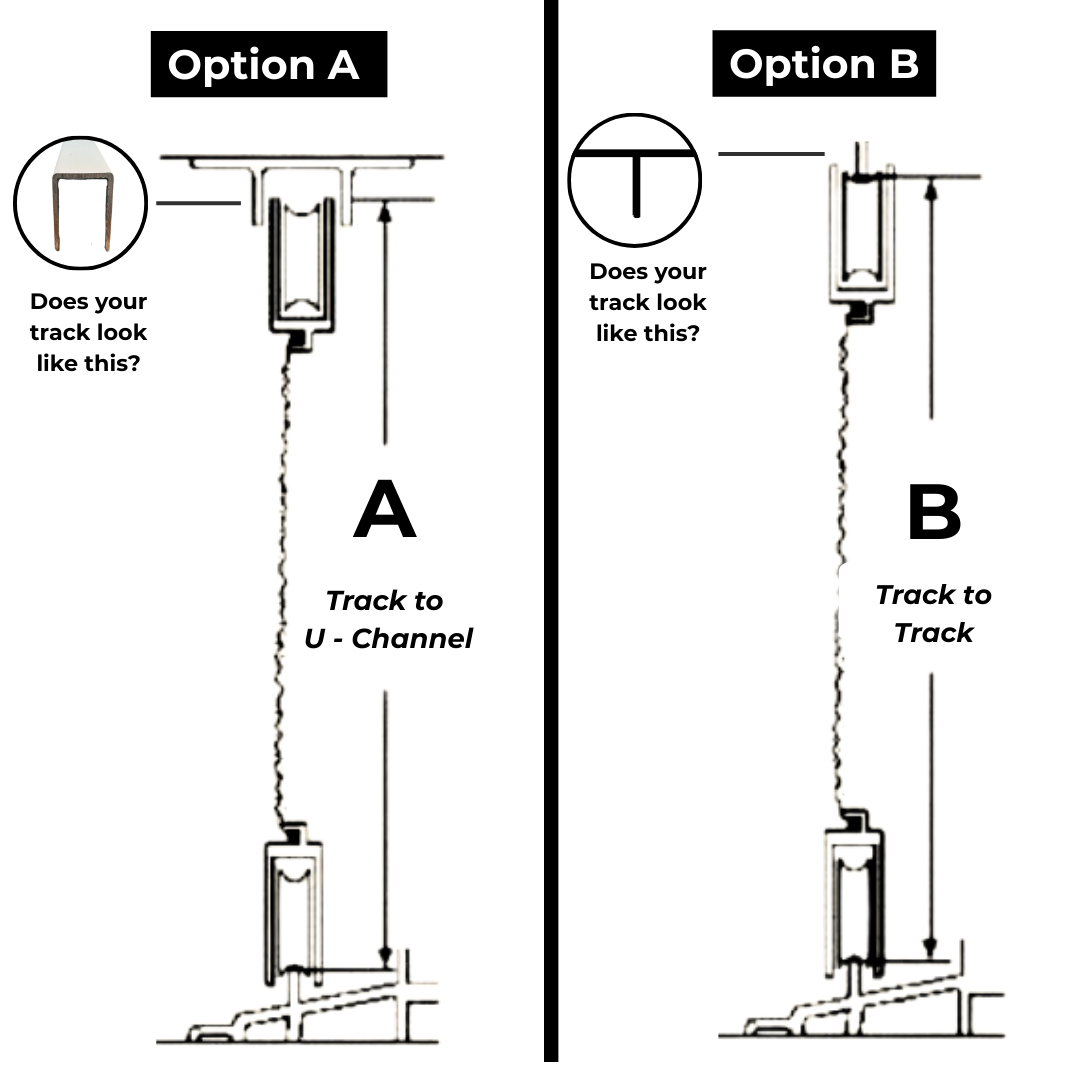 Option A

Does your track look like this?

A

Track to U - Channel

Option B

Does your track look like this?

B

Track to Track