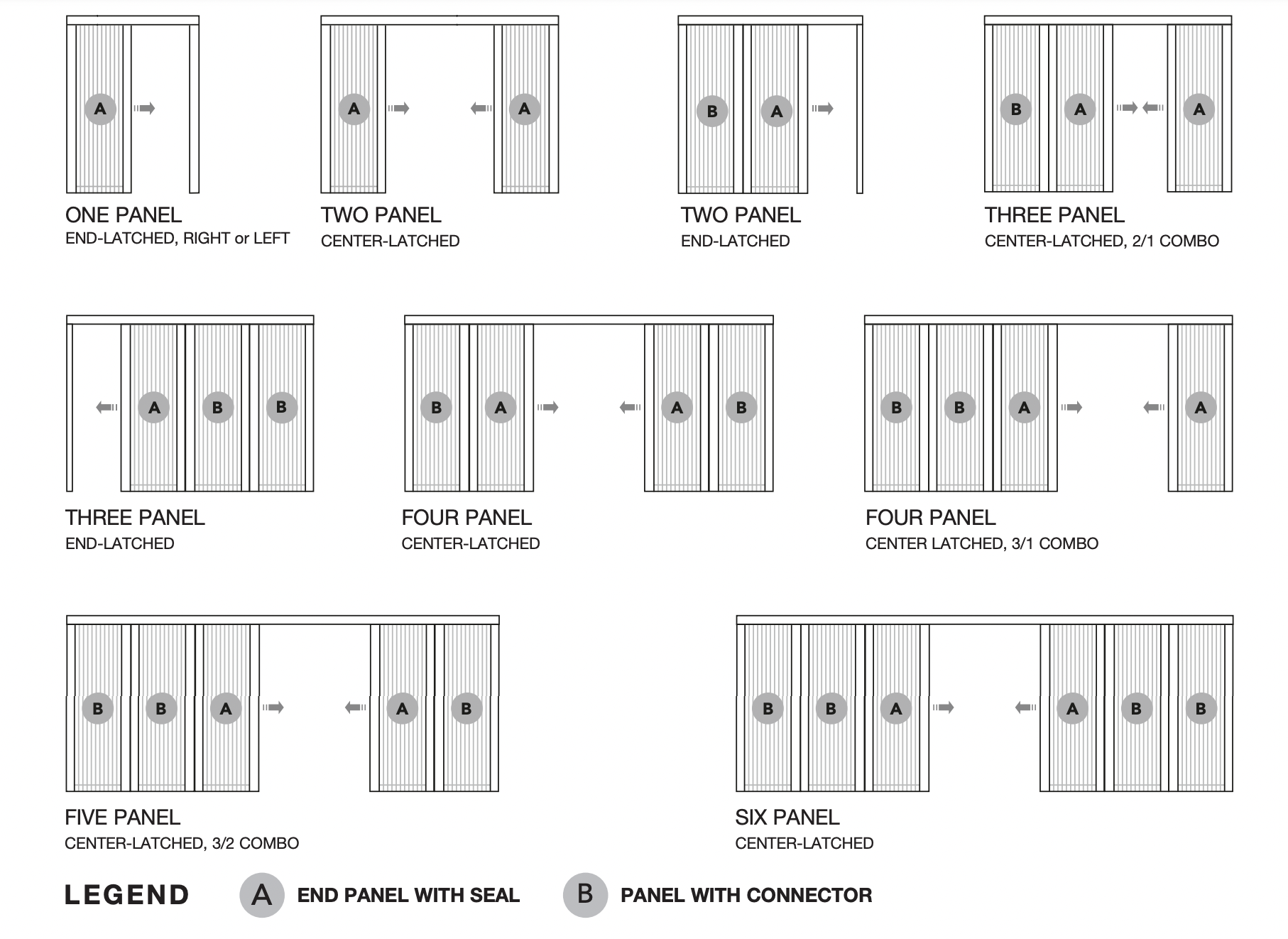 A

ONE PANEL
END-LATCHED, RIGHT or LEFT

A A

TWO PANEL
CENTER-LATCHED

B A

TWO PANEL
END-LATCHED

B A A

THREE PANEL
CENTER-LATCHED, 2/1 COMBO

A B B

THREE PANEL
END-LATCHED

B A A B

FOUR PANEL
CENTER-LATCHED

B B A A

FOUR PANEL
CENTER LATCHED, 3/1 COMBO

B B A A B

FIVE PANEL
CENTER-LATCHED, 3/2 COMBO

B B A A B B

SIX PANEL
CENTER-LATCHED

LEGEND A END PANEL WITH SEAL B PANEL WITH CONNECTOR