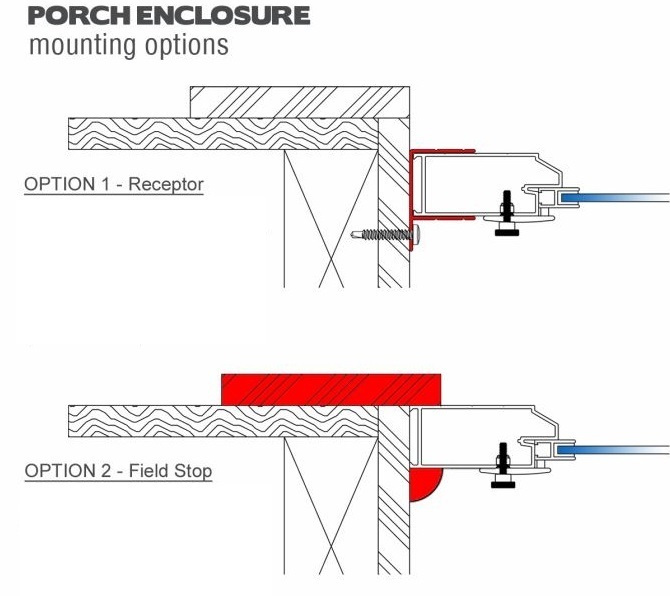 PORCH ENCLOSURE
mounting options

OPTION 1 - Receptor

OPTION 2 - Field Stop