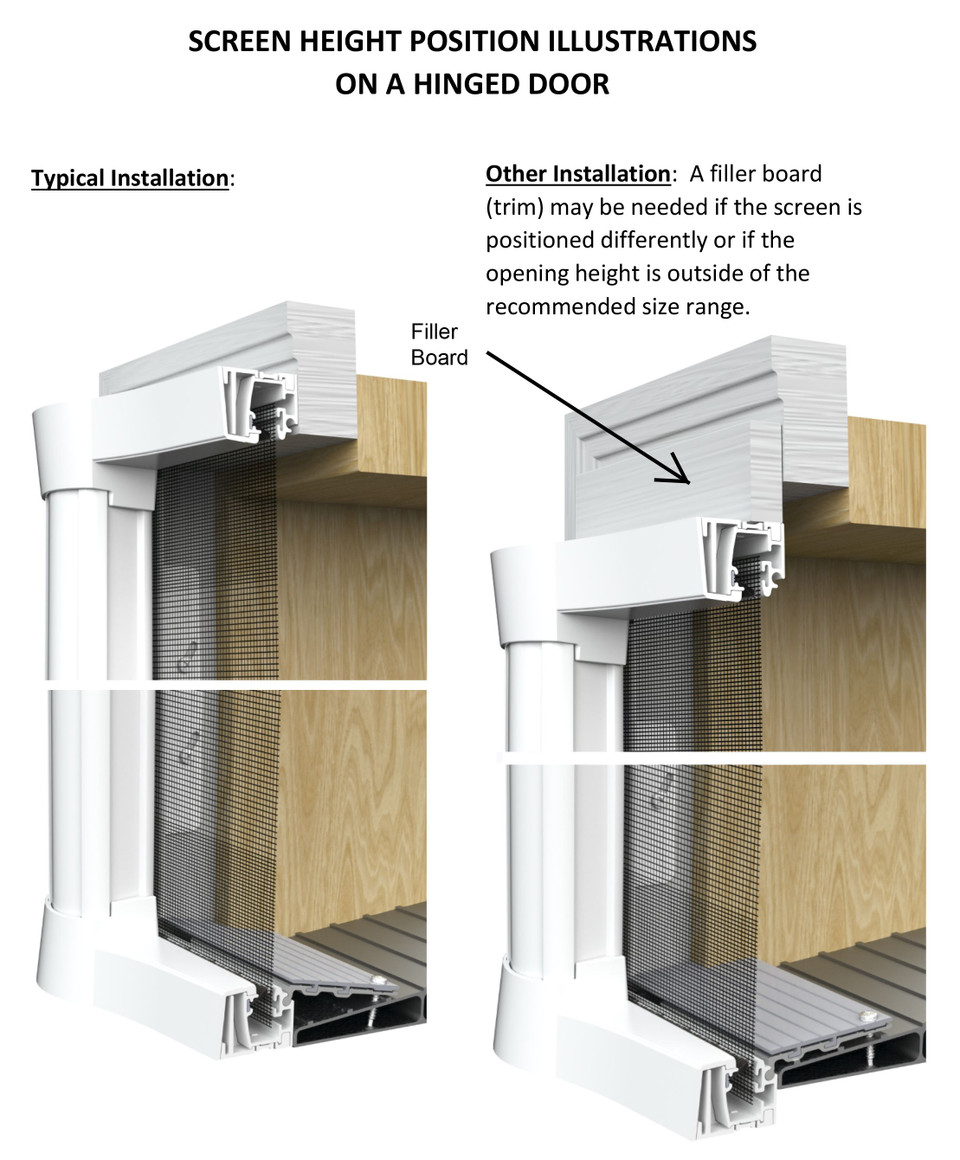 SCREEN HEIGHT POSITION ILLUSTRATIONS
ON A HINGED DOOR

Typical Installation:

Other Installation: A filler board (trim) may be needed if the screen is positioned differently or if the opening height is outside of the recommended size range.

Filler Board