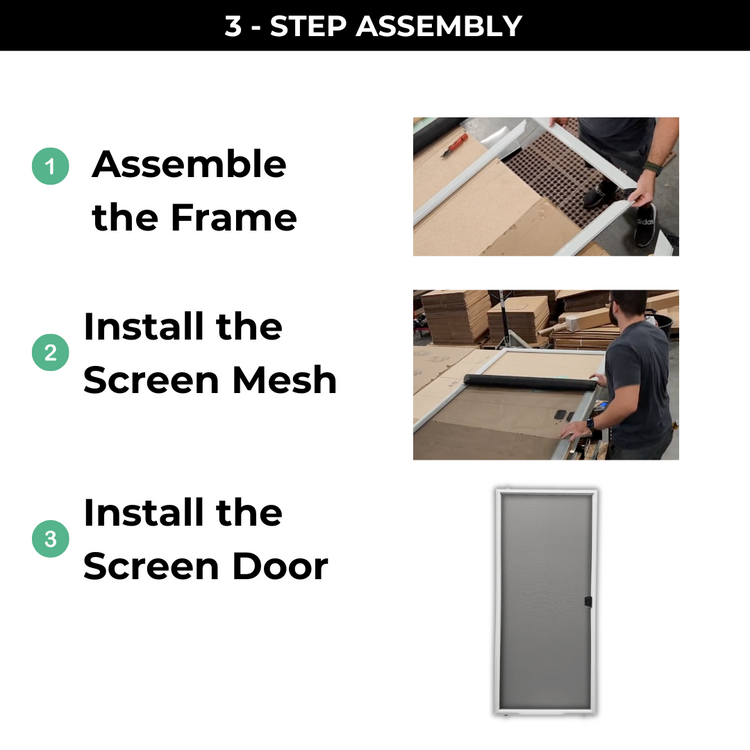 3 - STEP ASSEMBLY

1 Assemble the Frame

2 Install the Screen Mesh

3 Install the Screen Door