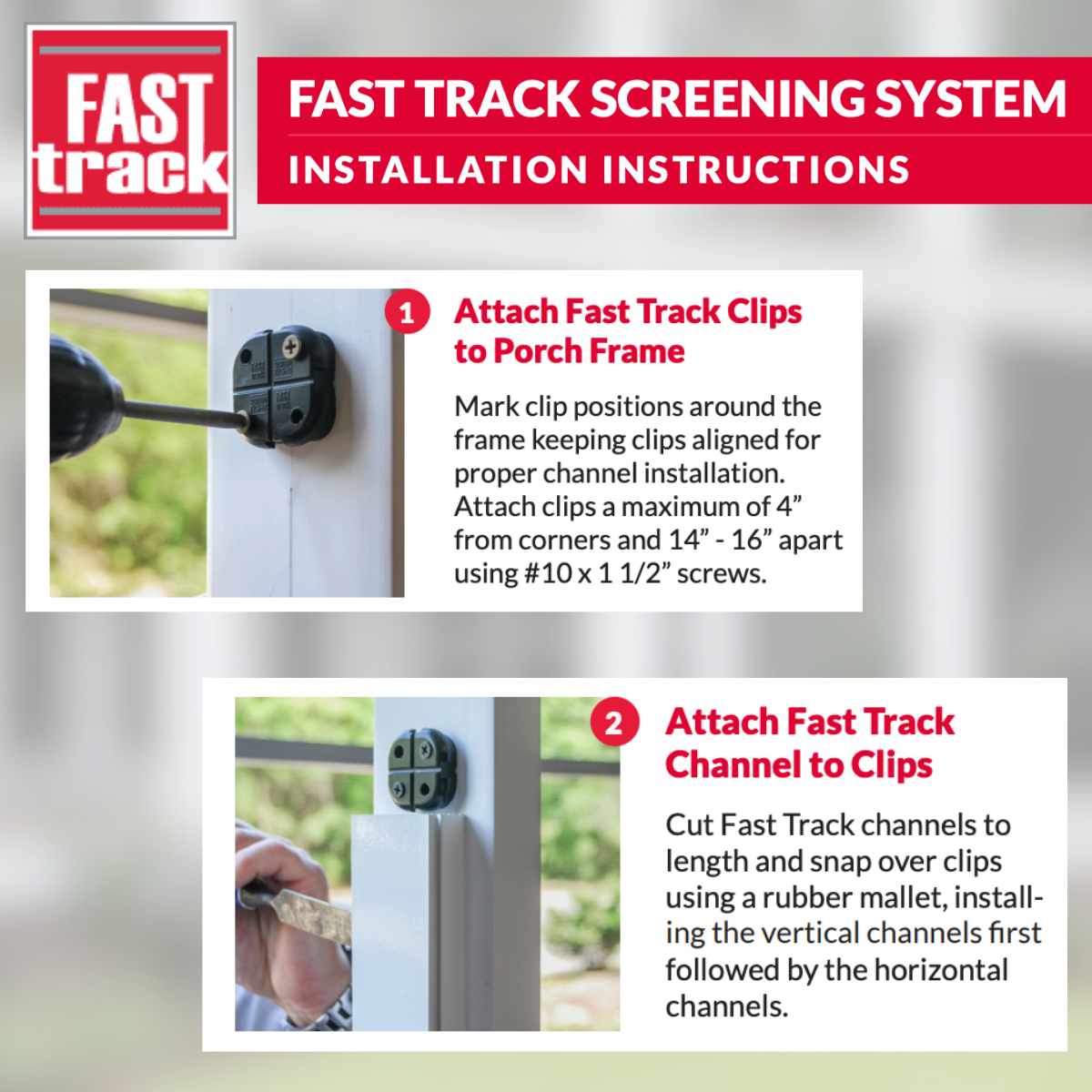 FAST track

FAST TRACK SCREENING SYSTEM
INSTALLATION INSTRUCTIONS

1 Attach Fast Track Clips to Porch Frame

Mark clip positions around the frame keeping clips aligned for proper channel installation. Attach clips a maximum of 4” from corners and 14” - 16” apart using #10 x 1 1/2” screws.

2 Attach Fast Track Channel to Clips

Cut Fast Track channels to length and snap over clips using a rubber mallet, installing the vertical channels first followed by the horizontal channels.