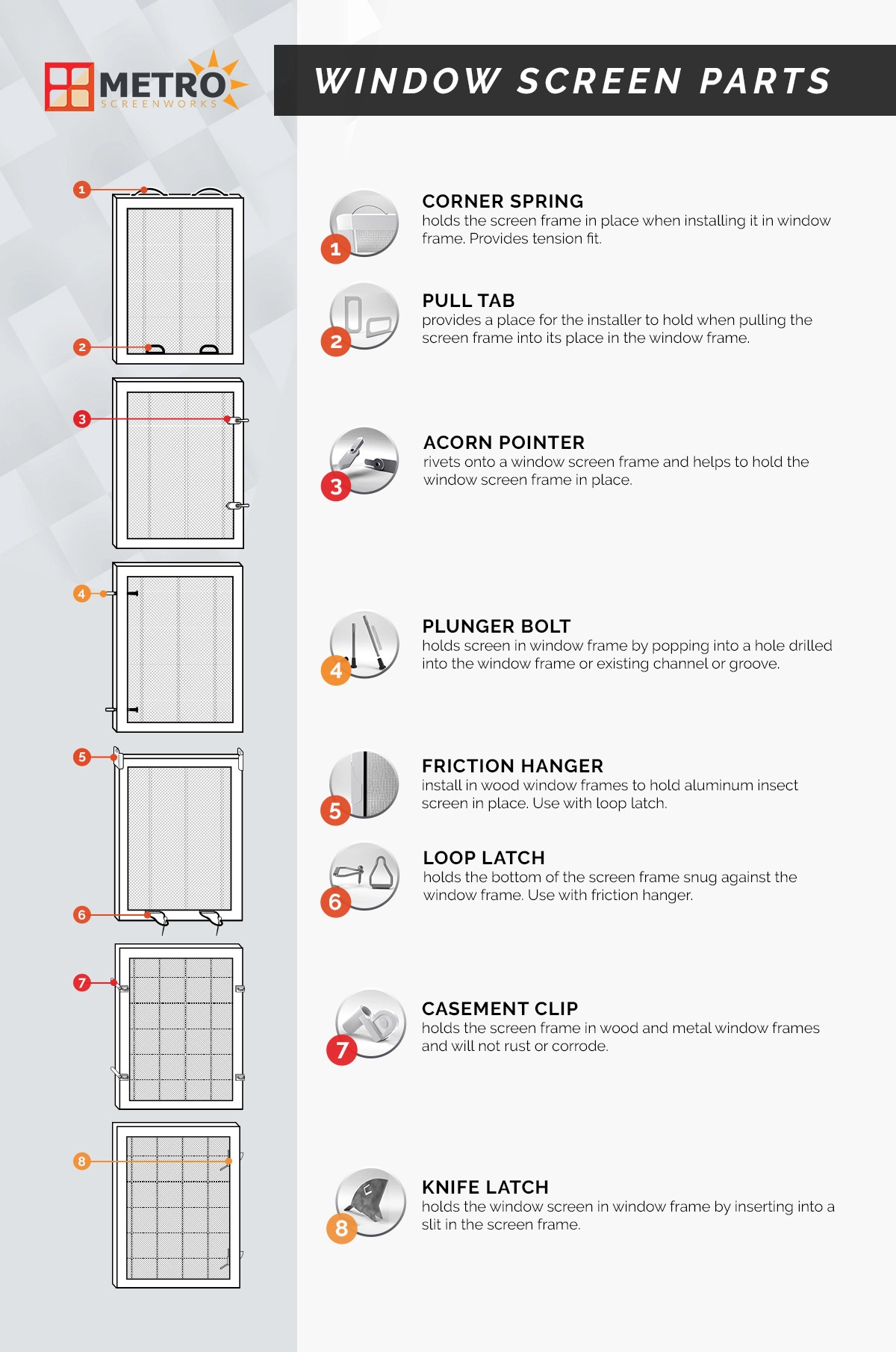 METRO
SCREENWORKS

WINDOW SCREEN PARTS

1
2
3
4
5
6
7
8

1
CORNER SPRING
holds the screen frame in place when installing it in window frame. Provides tension fit.

2
PULL TAB
provides a place for the installer to hold when pulling the screen frame into its place in the window frame.

3
ACORN POINTER
rivets onto a window screen frame and helps to hold the window screen frame in place.

4
PLUNGER BOLT
holds screen in window frame by popping into a hole drilled into the window frame or existing channel or groove.

5
FRICTION HANGER
install in wood window frames to hold aluminum insect screen in place. Use with loop latch.

6
LOOP LATCH
holds the bottom of the screen frame snug against the window frame. Use with friction hanger.

7
CASEMENT CLIP
holds the screen frame in wood and metal window frames and will not rust or corrode.

8
KNIFE LATCH
holds the window screen in window frame by inserting into a slit in the screen frame.