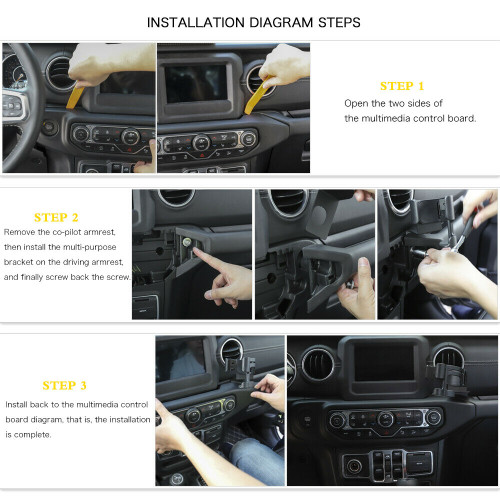 INSTALLATION DIAGRAM STEPS

STEP 1

Open the two sides of the multimedia control board.

STEP 2

Remove the co-pilot armrest, then install the multi-purpose bracket on the driving armrest, and finally screw back the screw.

STEP 3

Install back to the multimedia control board diagram, that is, the installation is complete.