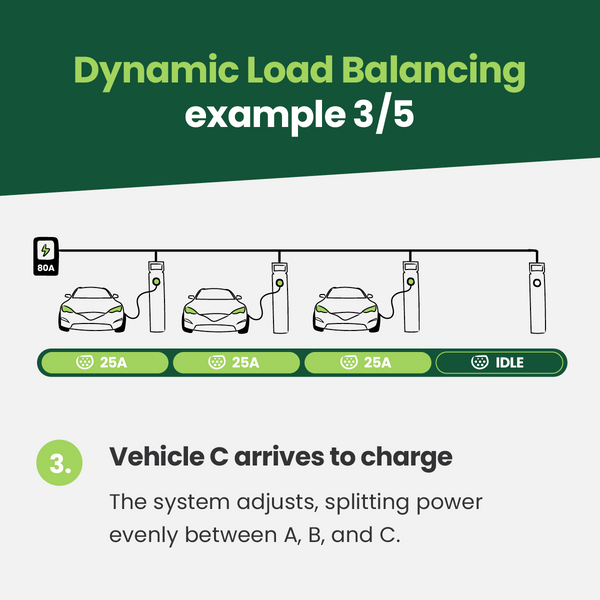 Dynamic Load Balancing
example 3/5

80A

25A 25A 25A IDLE

3.

Vehicle C arrives to charge

The system adjusts, splitting power evenly between A, B, and C.