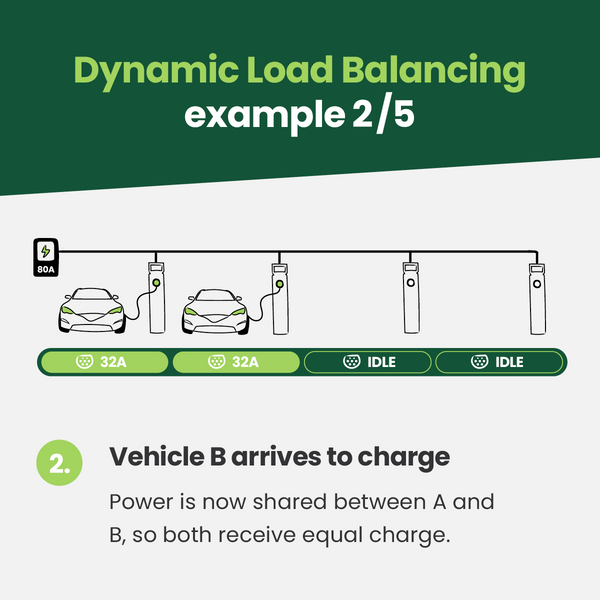 Dynamic Load Balancing
example 2/5

80A

32A
32A
IDLE
IDLE

2.

Vehicle B arrives to charge

Power is now shared between A and B, so both receive equal charge.