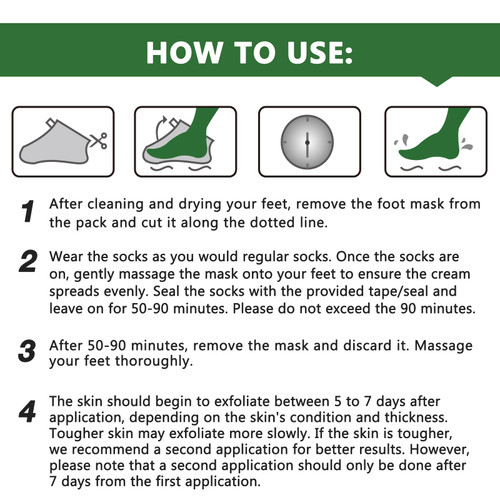 HOW TO USE:

1 After cleaning and drying your feet, remove the foot mask from the pack and cut it along the dotted line.

2 Wear the socks as you would regular socks. Once the socks are on, gently massage the mask onto your feet to ensure the cream spreads evenly. Seal the socks with the provided tape/seal and leave on for 50-90 minutes. Please do not exceed the 90 minutes.

3 After 50-90 minutes, remove the mask and discard it. Massage your feet thoroughly.

4 The skin should begin to exfoliate between 5 to 7 days after application, depending on the skin's condition and thickness. Tougher skin may exfoliate more slowly. If the skin is tougher, we recommend a second application for better results. However, please note that a second application should only be done after 7 days from the first application.