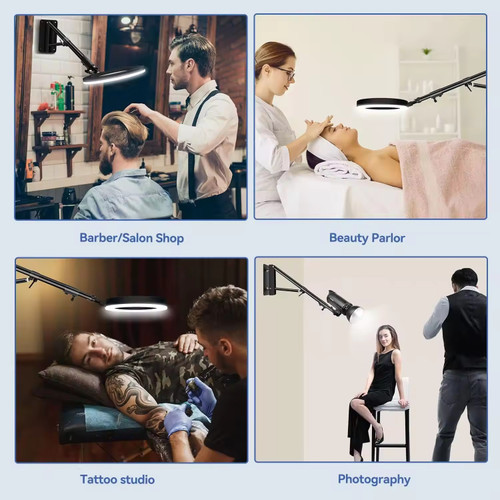 Barber/Salon Shop

Beauty Parlor

Tattoo studio

Photography