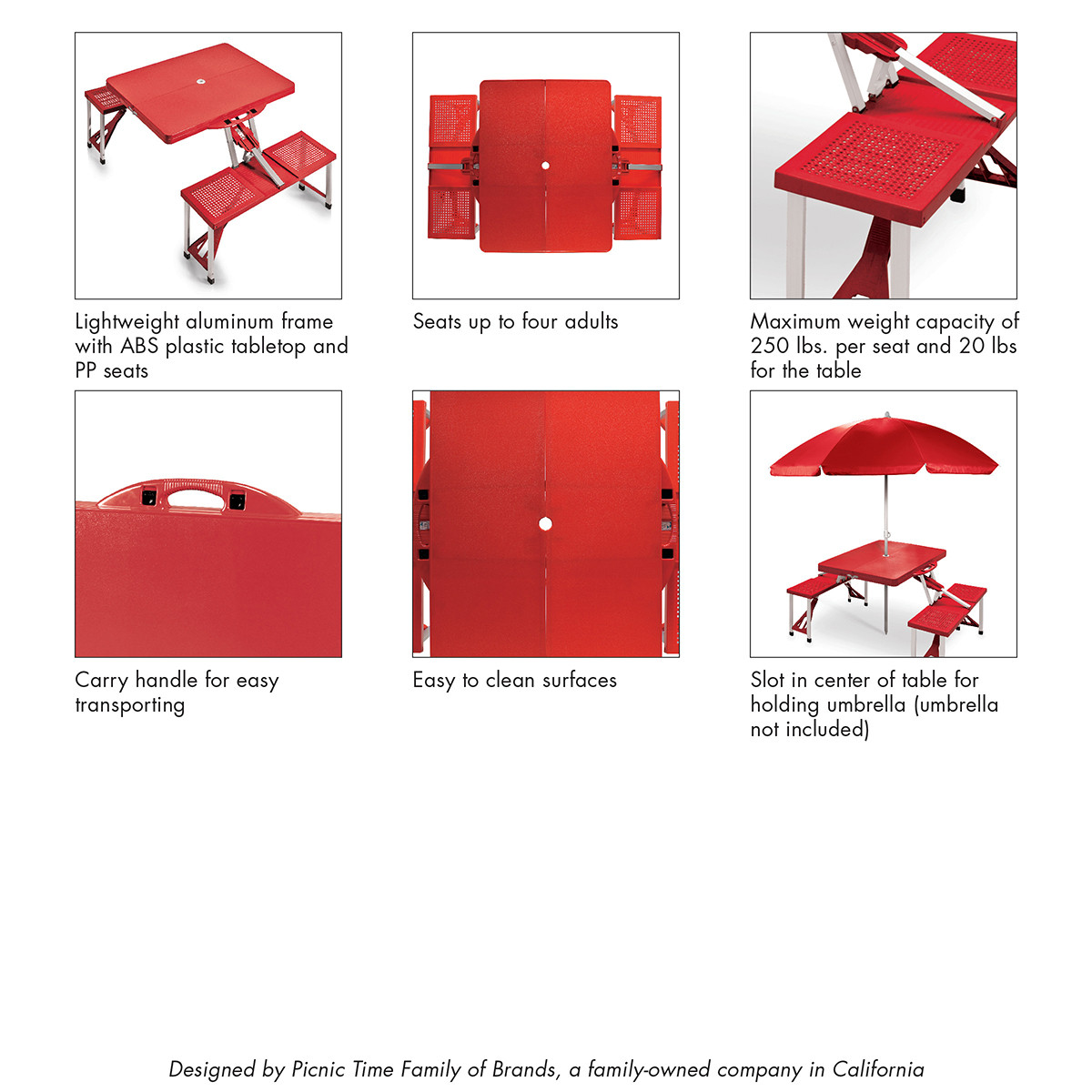 Lightweight aluminum frame with ABS plastic tabletop and PP seats

Seats up to four adults

Maximum weight capacity of 250 lbs. per seat and 20 lbs for the table

Carry handle for easy transporting

Easy to clean surfaces

Slot in center of table for holding umbrella (umbrella not included)

Designed by Picnic Time Family of Brands, a family-owned company in California