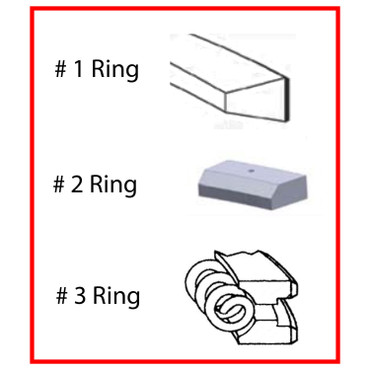 # 1 Ring

# 2 Ring

# 3 Ring