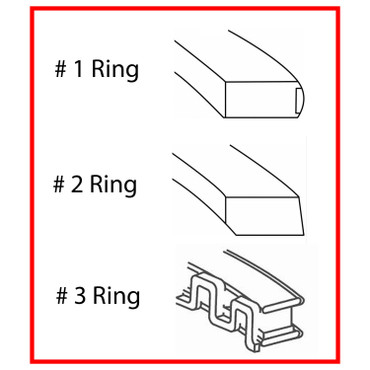 # 1 Ring

# 2 Ring

# 3 Ring