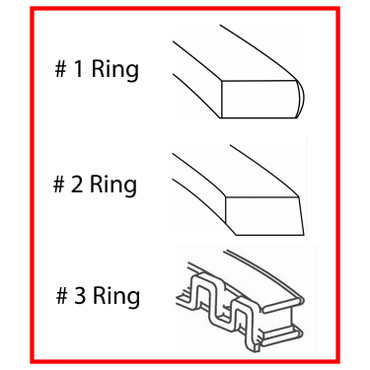 # 1 Ring

# 2 Ring

# 3 Ring