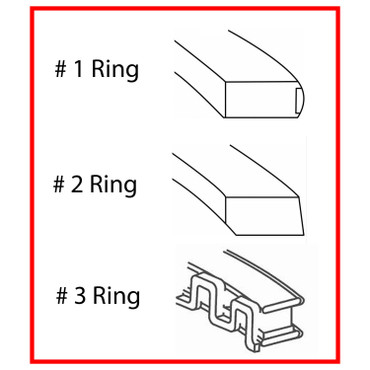 # 1 Ring

# 2 Ring

# 3 Ring