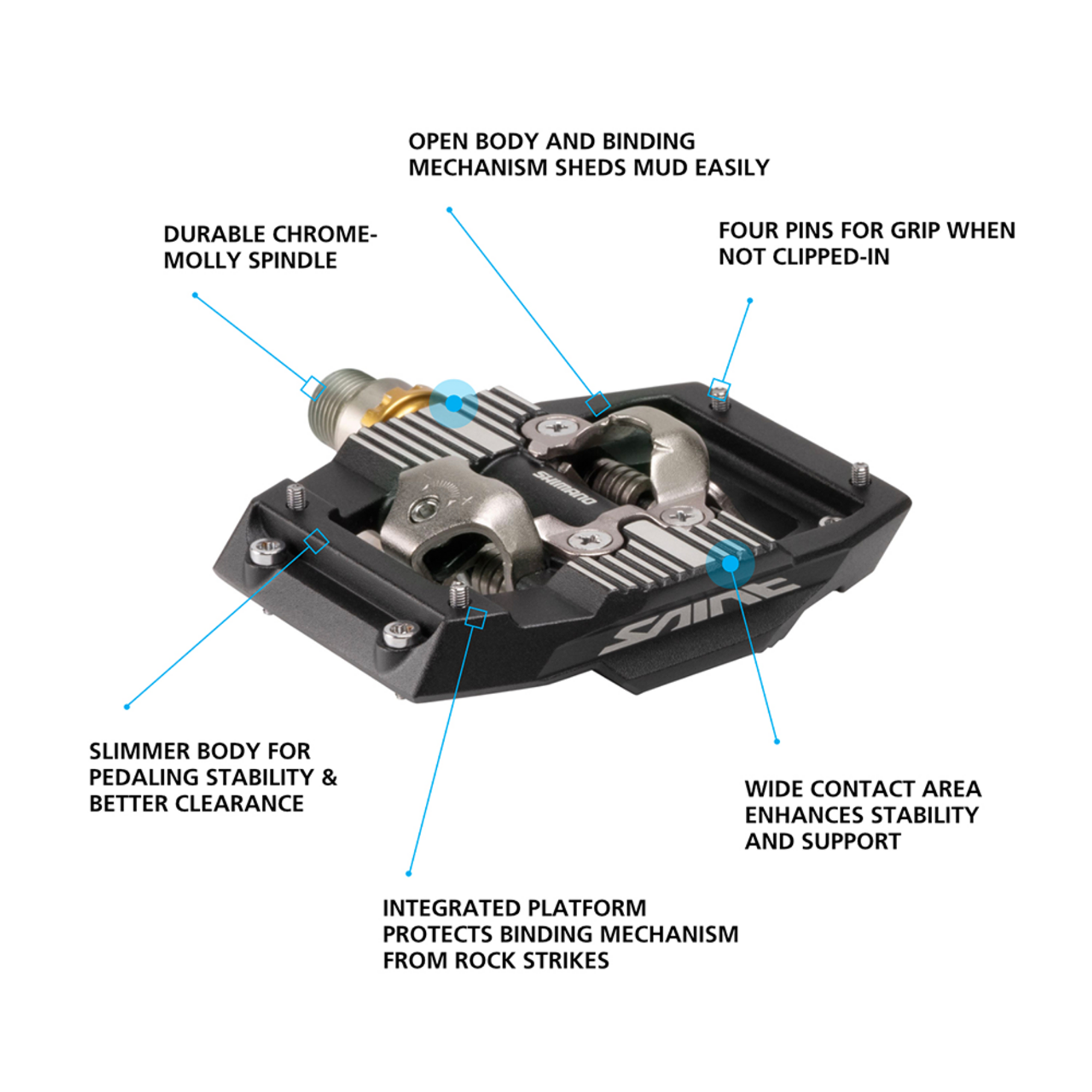 OPEN BODY AND BINDING MECHANISM SHEDS MUD EASILY

DURABLE CHROME-MOLLY SPINDLE

FOUR PINS FOR GRIP WHEN NOT CLIPPED-IN

SHIMANO

SAINT

SLIMMER BODY FOR PEDALING STABILITY & BETTER CLEARANCE

WIDE CONTACT AREA ENHANCES STABILITY AND SUPPORT

INTEGRATED PLATFORM PROTECTS BINDING MECHANISM FROM ROCK STRIKES