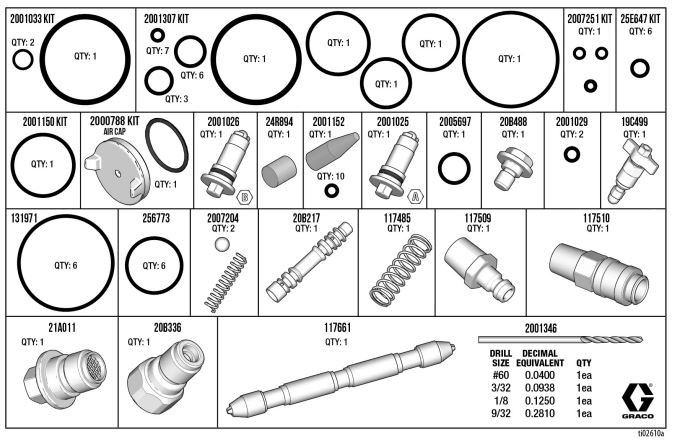 2001033 KIT
QTY: 2
QTY: 1

2001307 KIT
QTY: 7
QTY: 6
QTY: 3
QTY: 1
QTY: 1
QTY: 1
QTY: 1
QTY: 1

2007251 KIT
QTY: 1

25E647 KIT
QTY: 6

2001150 KIT
QTY: 1

2000788 KIT
AIR CAP
QTY: 1

2001026
QTY: 1
B

24R894
QTY: 1

2001152
QTY: 1
QTY: 10

2001025
QTY: 1
A

2005697
QTY: 1

20B488
QTY: 1

2001029
QTY: 2

19C499
QTY: 1

131971
QTY: 6

256773
QTY: 6

2007204
QTY: 2

20B217
QTY: 1

117485
QTY: 1

117509
QTY: 1

117510
QTY: 1

21A011
QTY: 1

20B336
QTY: 1

117661
QTY: 1

2001346

| DRILL SIZE | DECIMAL EQUIVALENT | QTY |
|---|---|---|
| #60 | 0.0400 | 1ea |
| 3/32 | 0.0938 | 1ea |
| 1/8 | 0.1250 | 1ea |
| 9/32 | 0.2810 | 1ea |

GRACO

ti02610a