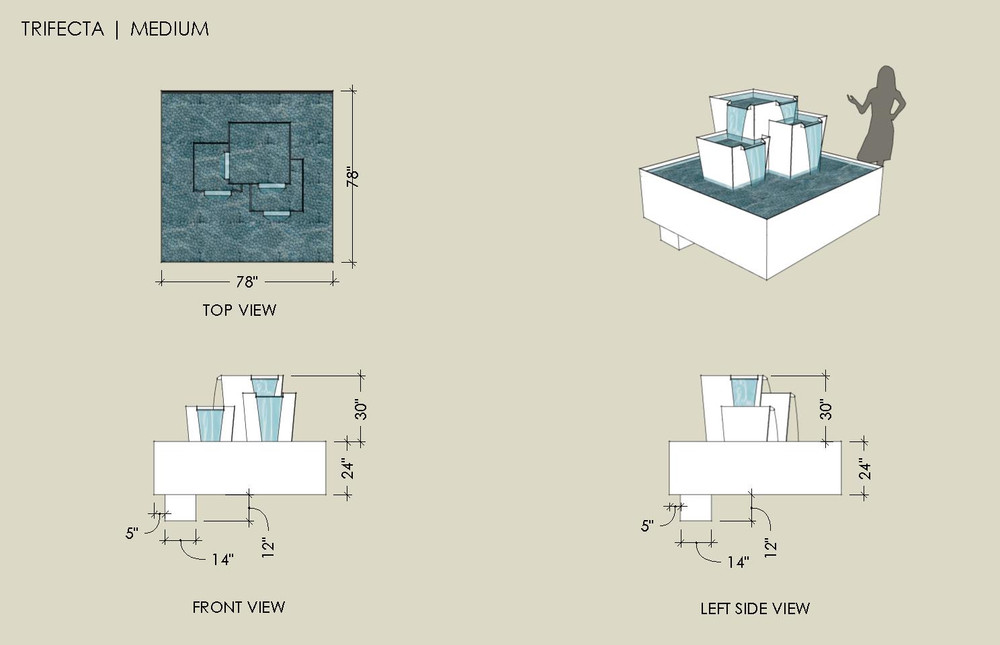 TRIFECTA | MEDIUM

78"

78"

TOP VIEW

30"

24"

5"

14"

12"

FRONT VIEW

30"

24"

5"

14"

12"

LEFT SIDE VIEW