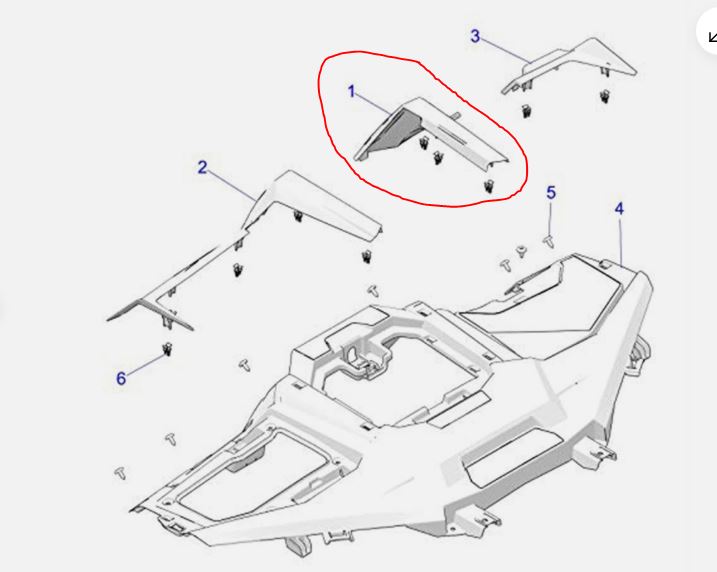 3
1
2
5
4
6