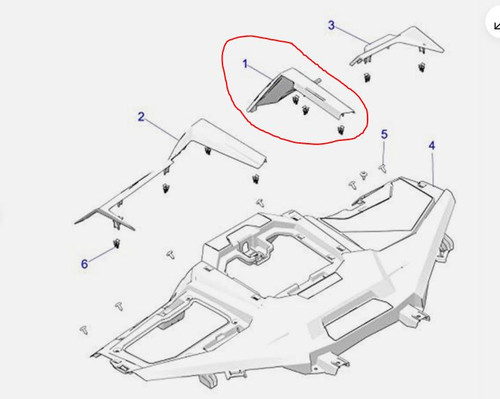 3
1
2
5
4
6