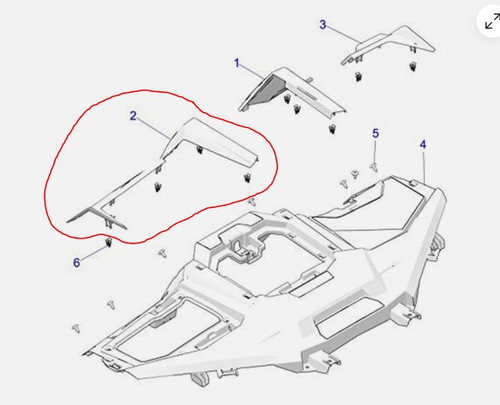 3
1
2
5
4
6