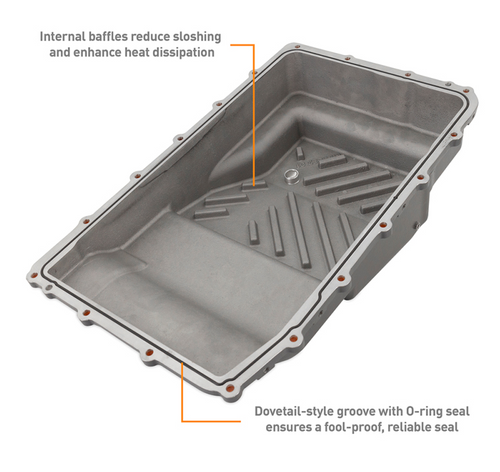 Internal baffles reduce sloshing and enhance heat dissipation

Dovetail-style groove with O-ring seal ensures a fool-proof, reliable seal