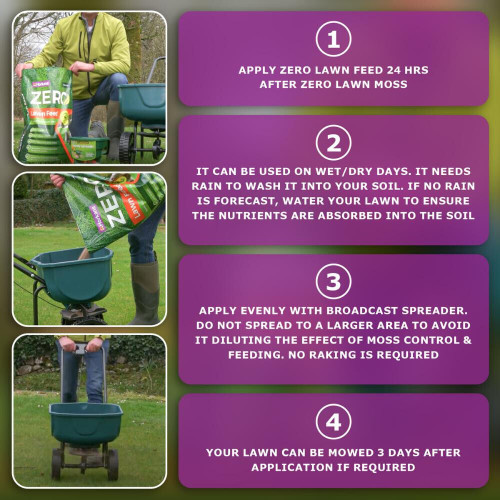 ZERO
Lawn Feed

ZERO
Lawn Feed

1

APPLY ZERO LAWN FEED 24 HRS AFTER ZERO LAWN MOSS

2

IT CAN BE USED ON WET/DRY DAYS. IT NEEDS RAIN TO WASH IT INTO YOUR SOIL. IF NO RAIN IS FORECAST, WATER YOUR LAWN TO ENSURE THE NUTRIENTS ARE ABSORBED INTO THE SOIL

3

APPLY EVENLY WITH BROADCAST SPREADER. DO NOT SPREAD TO A LARGER AREA TO AVOID IT DILUTING THE EFFECT OF MOSS CONTROL & FEEDING. NO RAKING IS REQUIRED

4

YOUR LAWN CAN BE MOWED 3 DAYS AFTER APPLICATION IF REQUIRED