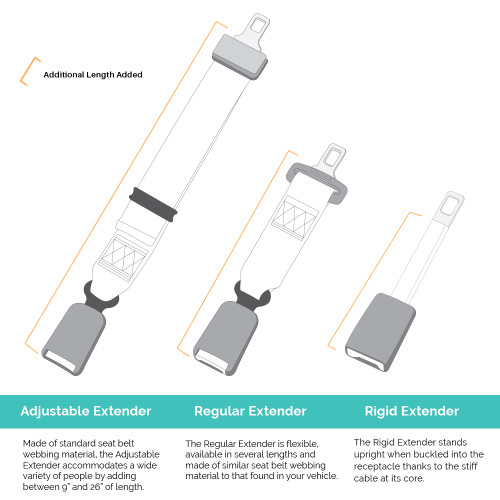 Additional Length Added

Adjustable Extender

Made of standard seat belt webbing material, the Adjustable Extender accommodates a wide variety of people by adding between 9" and 26" of length.

Regular Extender

The Regular Extender is flexible, available in several lengths and made of similar seat belt webbing material to that found in your vehicle.

Rigid Extender

The Rigid Extender stands upright when buckled into the receptacle thanks to the stiff cable at its core.