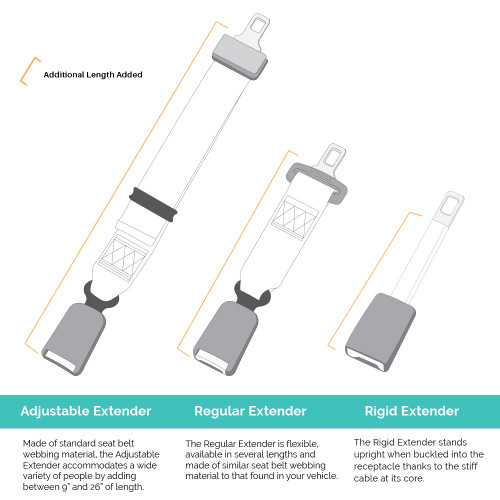 Additional Length Added

Adjustable Extender

Made of standard seat belt webbing material, the Adjustable Extender accommodates a wide variety of people by adding between 9" and 26" of length.

Regular Extender

The Regular Extender is flexible, available in several lengths and made of similar seat belt webbing material to that found in your vehicle.

Rigid Extender

The Rigid Extender stands upright when buckled into the receptacle thanks to the stiff cable at its core.