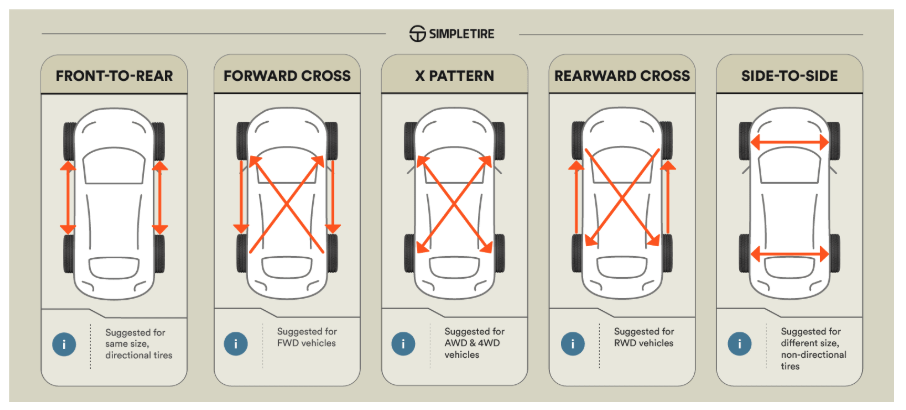 SIMPLETIRE

FRONT-TO-REAR

i

Suggested for same size, directional tires

FORWARD CROSS

i

Suggested for FWD vehicles

X PATTERN

i

Suggested for AWD & 4WD vehicles

REARWARD CROSS

i

Suggested for RWD vehicles

SIDE-TO-SIDE

i

Suggested for different size, non-directional tires